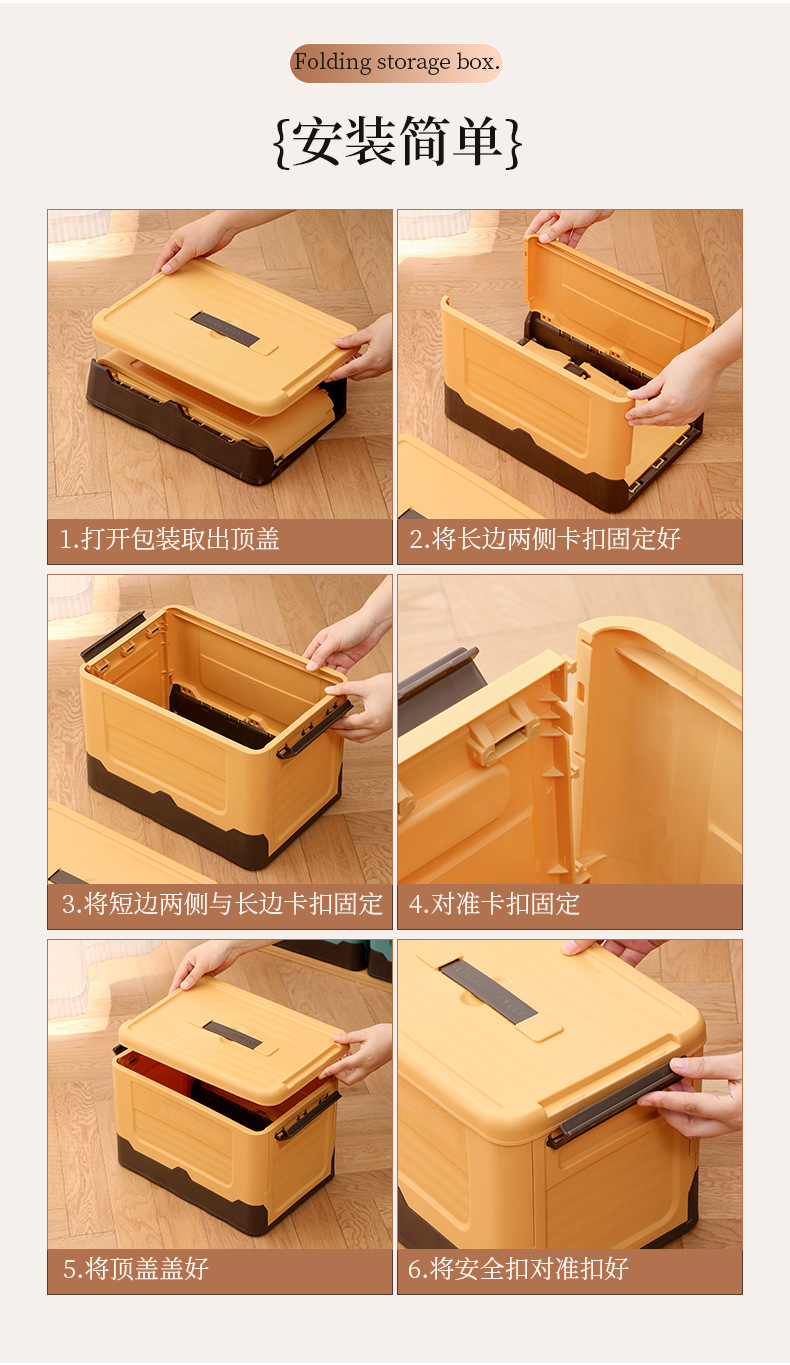 Folding storage box.

{安装简单}

1.打开包装取出顶盖

2.将长边两侧卡扣固定好

3.将短边两侧与长边卡扣固定

4.对准卡扣固定

5.将顶盖盖好

6.将安全扣对准扣好