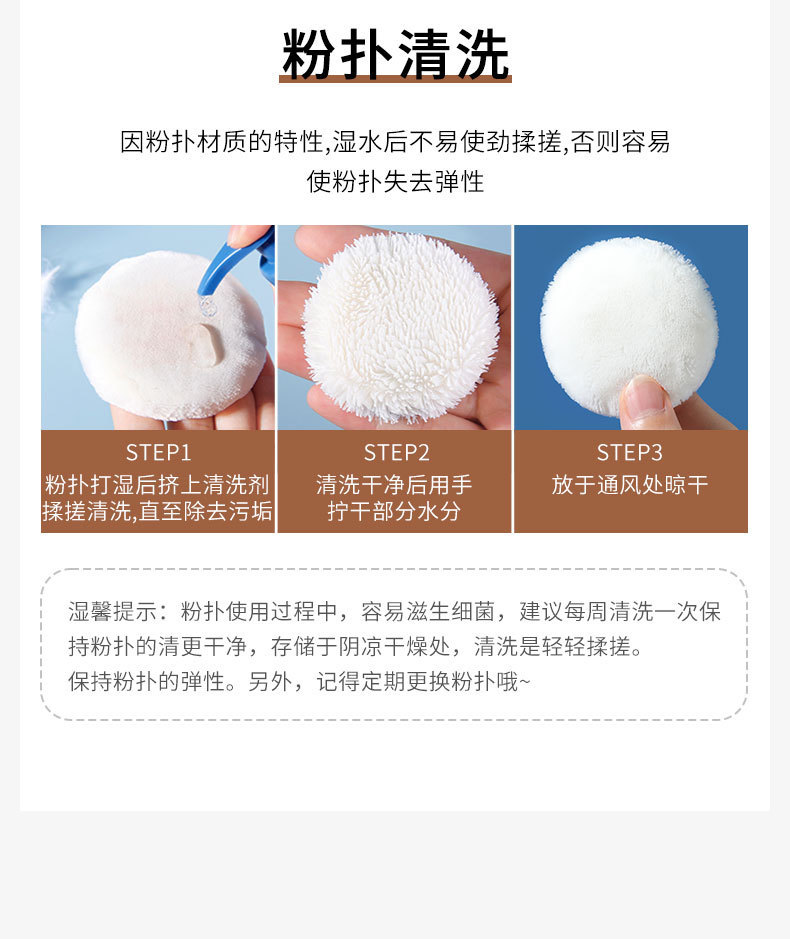 粉扑清洗

因粉扑材质的特性,湿水后不易使劲揉搓,否则容易使粉扑失去弹性

STEP1
粉扑打湿后挤上清洗剂揉搓清洗,直至除去污垢

STEP2
清洗干净后用手拧干部分水分

STEP3
放于通风处晾干

湿馨提示：粉扑使用过程中，容易滋生细菌，建议每周清洗一次保持粉扑的清更干净，存储于阴凉干燥处，清洗是轻轻揉搓。
保持粉扑的弹性。另外，记得定期更换粉扑哦~