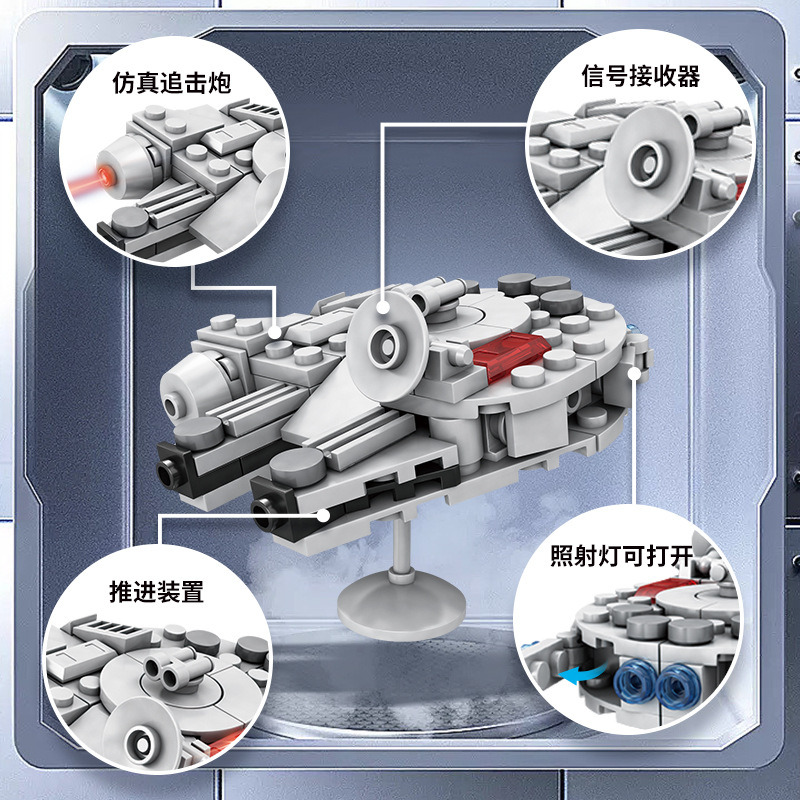 仿真追击炮

信号接收器

推进装置

照射灯可打开