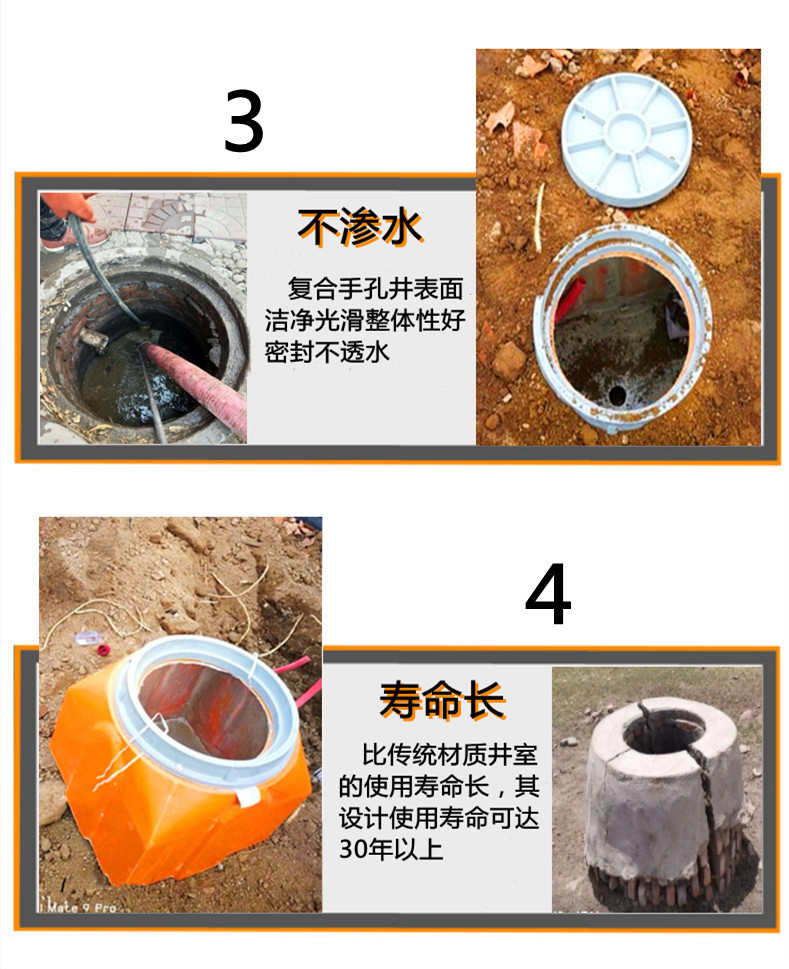 3

不渗水

复合手孔井表面洁净光滑整体性好密封不透水

4

寿命长

比传统材质井室的使用寿命长，其设计使用寿命可达30年以上

Mate 9 Pro