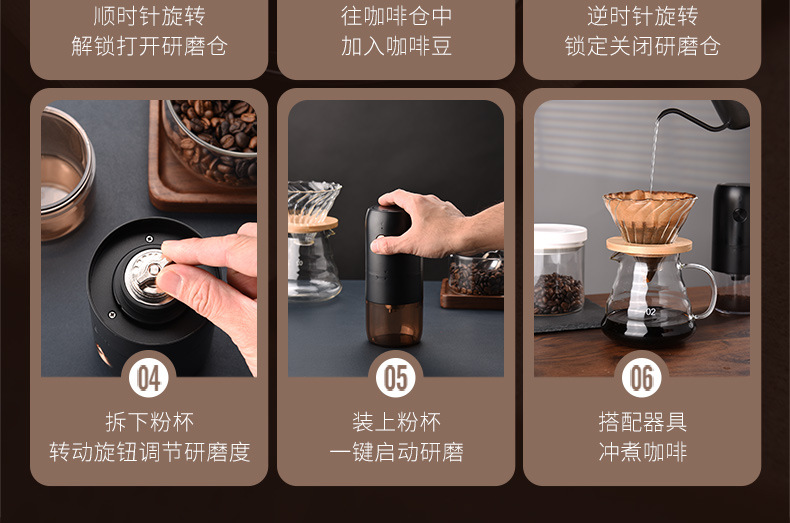 顺时针旋转
解锁打开研磨仓

往咖啡仓中
加入咖啡豆

逆时针旋转
锁定关闭研磨仓

04
拆下粉杯
转动旋钮调节研磨度

05
装上粉杯
一键启动研磨

02

06
搭配器具
冲煮咖啡