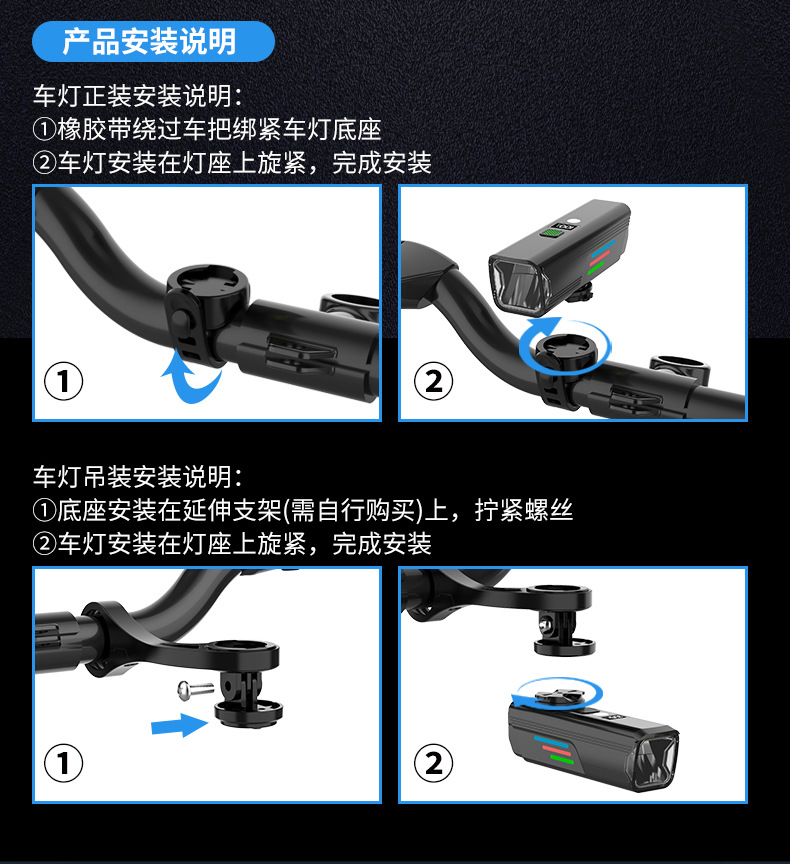 产品安装说明

车灯正装安装说明：
①橡胶带绕过车把绑紧车灯底座
②车灯安装在灯座上旋紧，完成安装

①

②

车灯吊装安装说明：
①底座安装在延伸支架(需自行购买)上，拧紧螺丝
②车灯安装在灯座上旋紧，完成安装

①

②