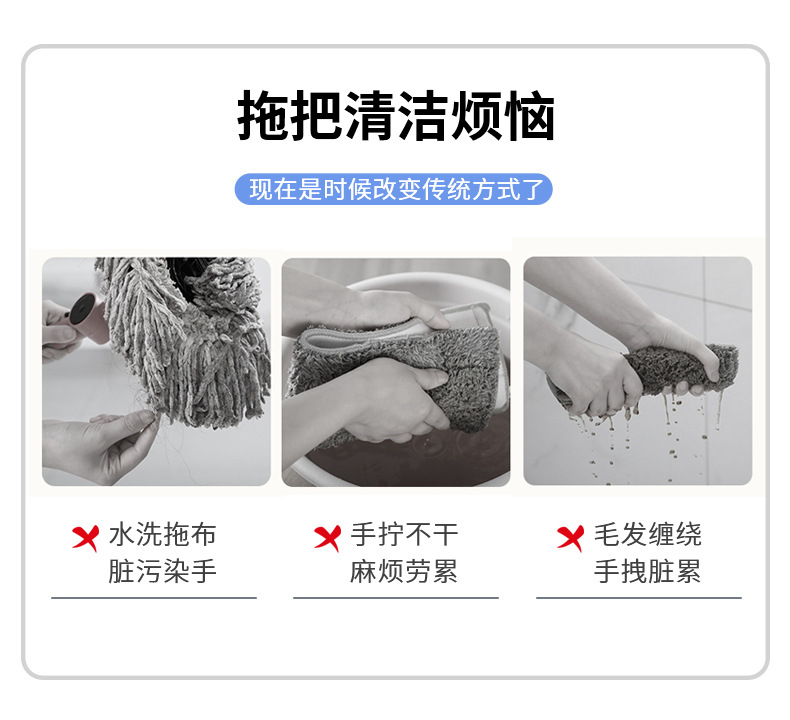 拖把清洁烦恼

现在是时候改变传统方式了

水洗拖布
脏污染手

手拧不干
麻烦劳累

毛发缠绕
手拽脏累