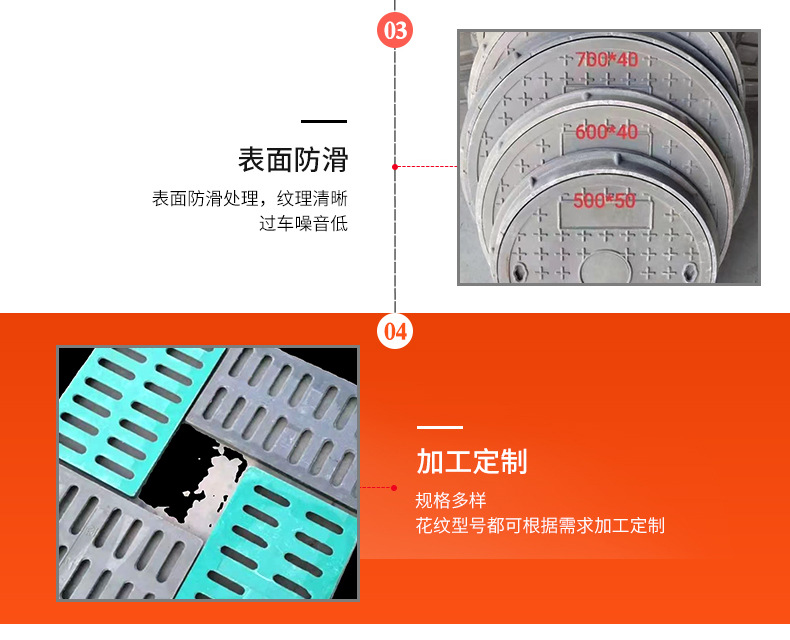 03

表面防滑

表面防滑处理，纹理清晰
过车噪音低

700*40

600*40

500*50

04

加工定制

规格多样
花纹型号都可根据需求加工定制