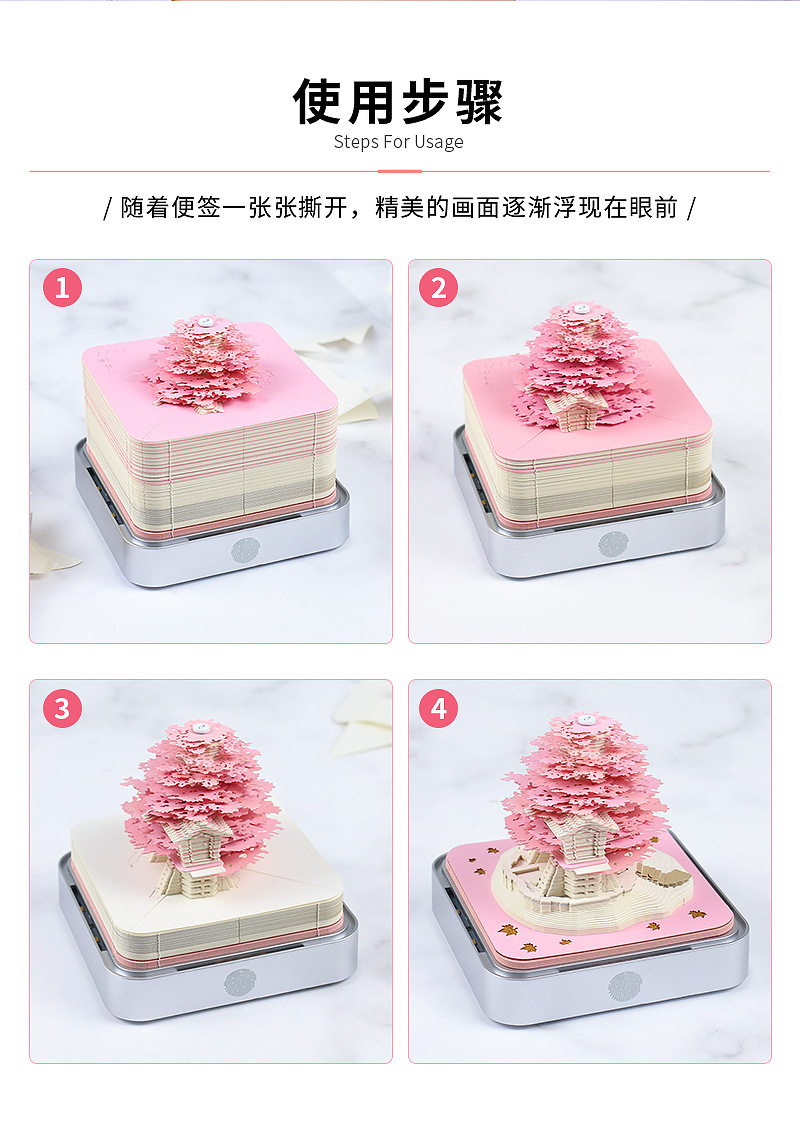 使用步骤
Steps For Usage

/ 随着便签一张张撕开，精美的画面逐渐浮现在眼前 /

1

2

3

4