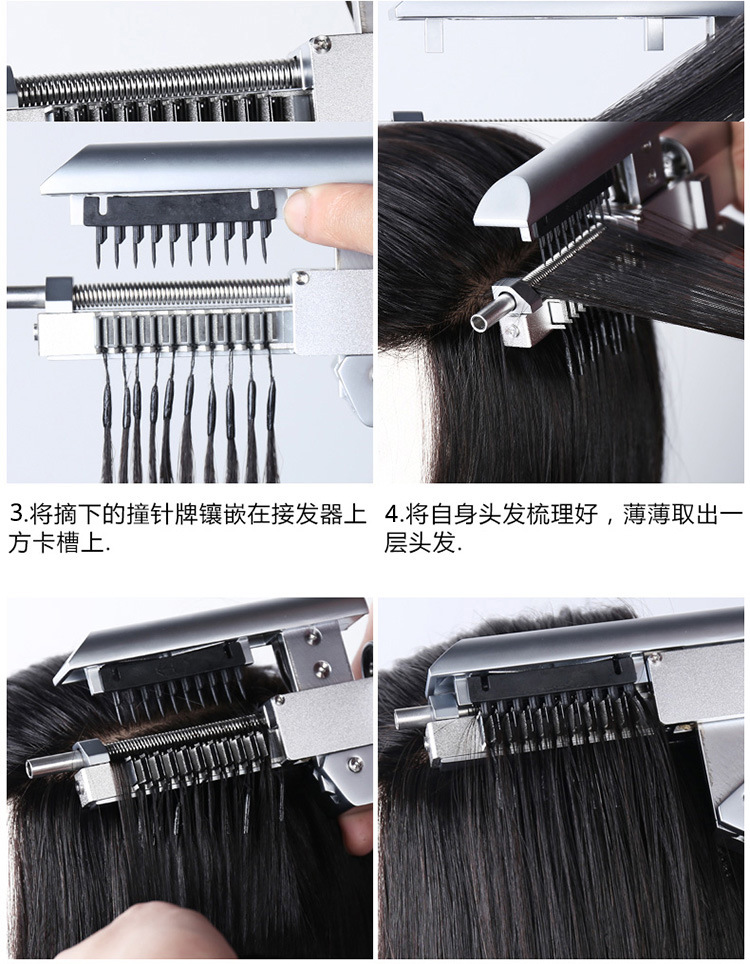 3.将摘下的撞针牌镶嵌在接发器上方卡槽上.

4.将自身头发梳理好，薄薄取出一层头发.