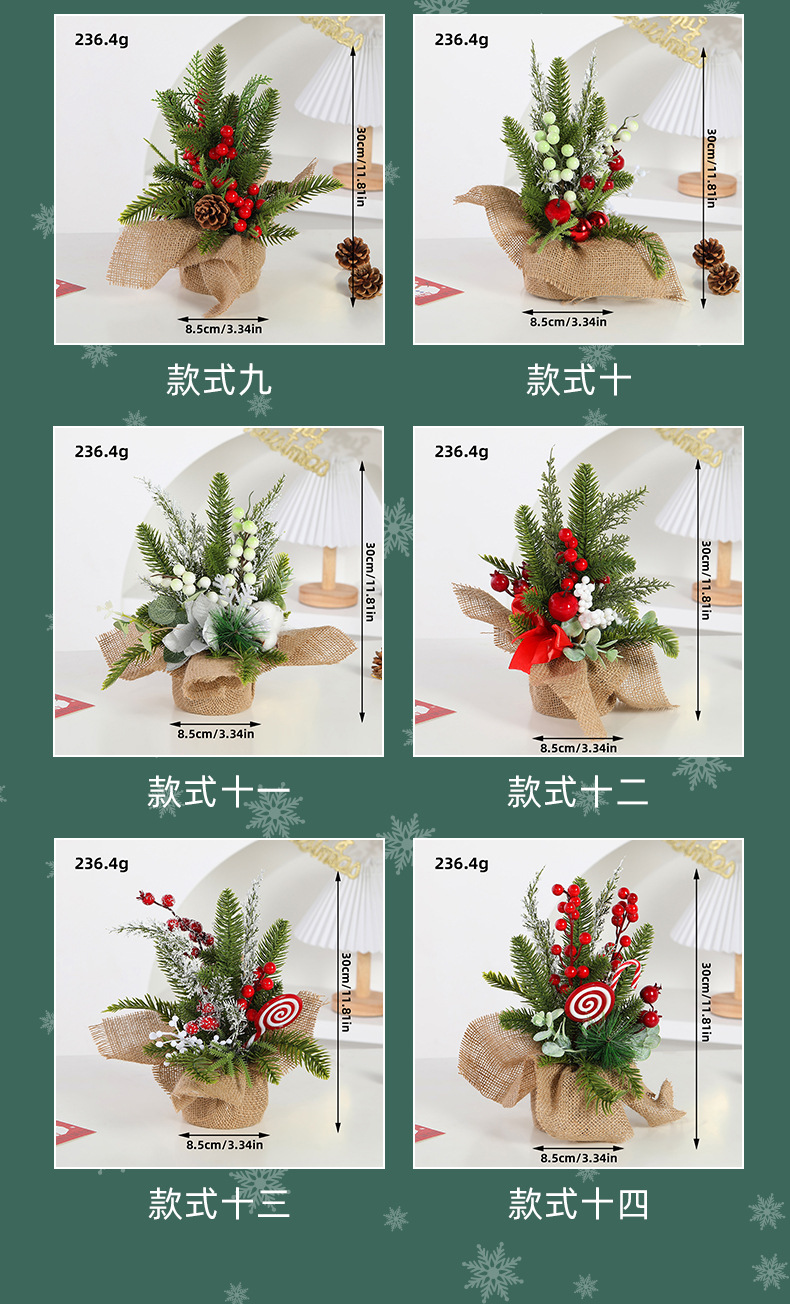 236.4g

30cm/11.81in

8.5cm/3.34in

款式九

236.4g

30cm/11.81in

8.5cm/3.34in

款式十

236.4g

30cm/11.81in

8.5cm/3.34in

款式十一

236.4g

30cm/11.81in

8.5cm/3.34in

款式十二

236.4g

30cm/11.81in

8.5cm/3.34in

款式十三

236.4g

30cm/11.81in

8.5cm/3.34in

款式十四