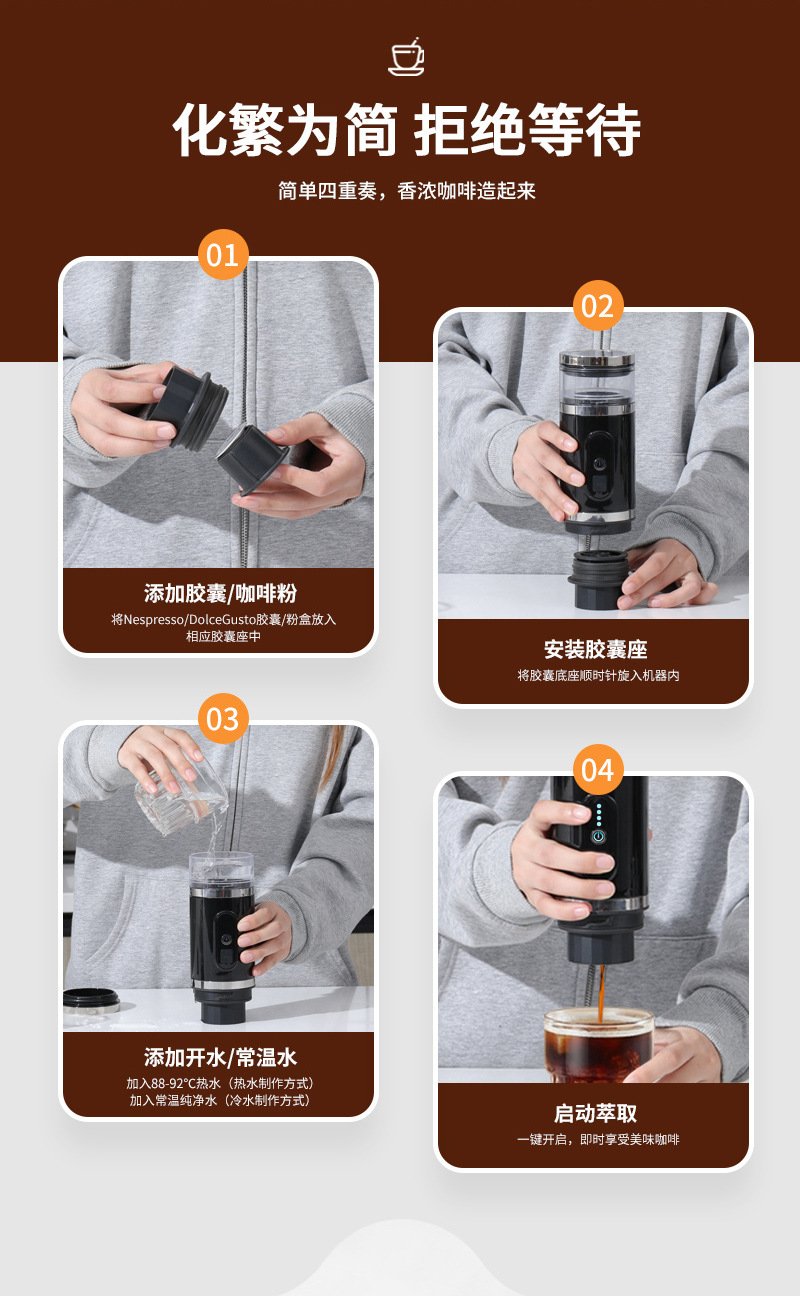 化繁为简 拒绝等待

简单四重奏，香浓咖啡造起来

01

添加胶囊/咖啡粉

将Nespresso/DolceGusto胶囊/粉盒放入相应胶囊座中

02

安装胶囊座

将胶囊底座顺时针旋入机器内

03

添加开水/常温水

加入88-92°C热水（热水制作方式）
加入常温纯净水（冷水制作方式）

04

启动萃取

一键开启，即时享受美味咖啡