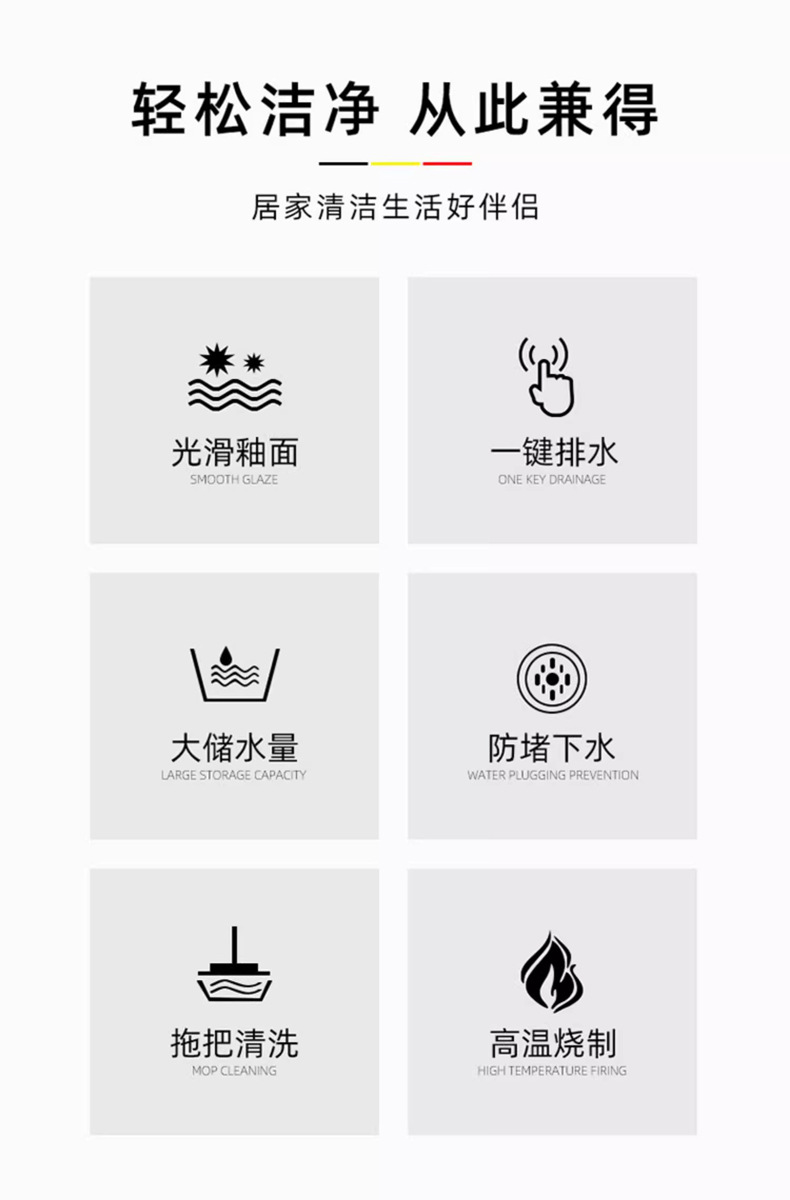 轻松洁净 从此兼得

居家清洁生活好伴侣

光滑釉面
SMOOTH GLAZE

一键排水
ONE KEY DRAINAGE

大储水量
LARGE STORAGE CAPACITY

防堵下水
WATER PLUGGING PREVENTION

拖把清洗
MOP CLEANING

高温烧制
HIGH TEMPERATURE FIRING