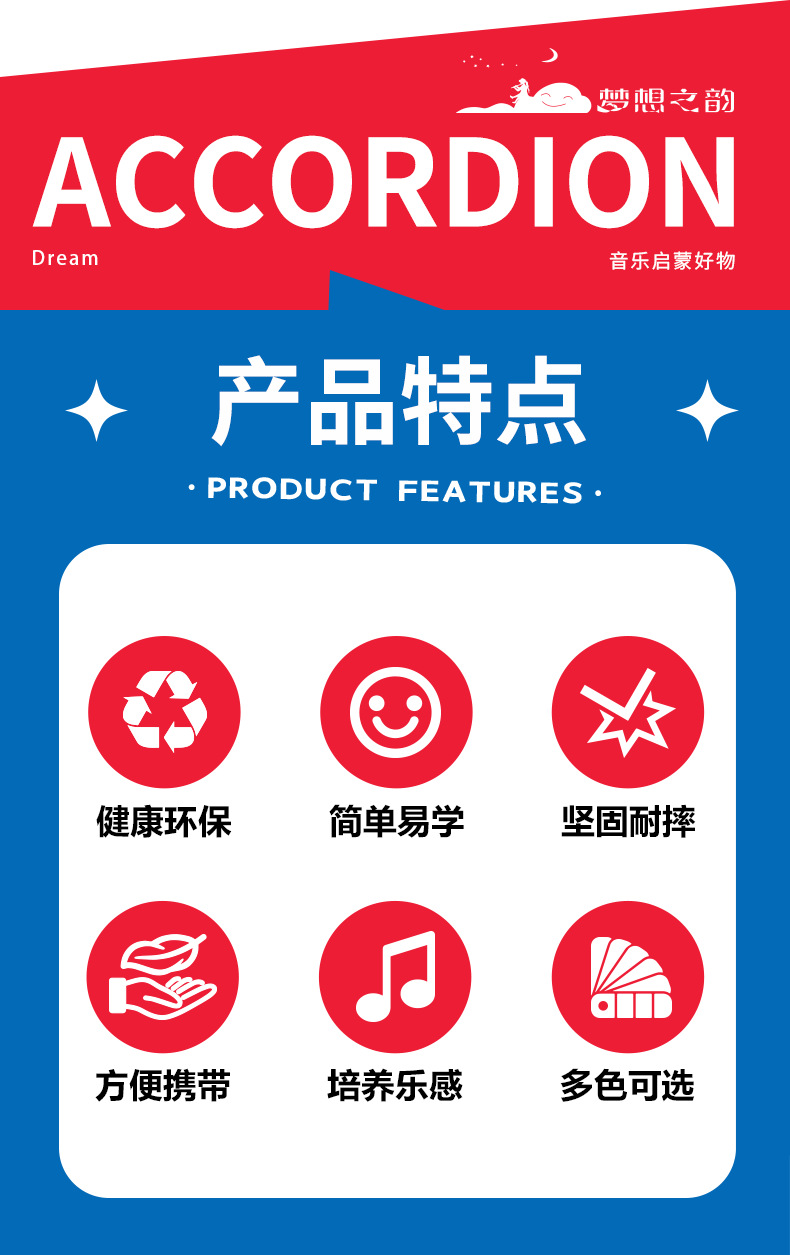 梦想之韵

ACCORDION

Dream

音乐启蒙好物

产品特点

· PRODUCT FEATURES ·

健康环保

简单易学

坚固耐摔

方便携带

培养乐感

多色可选