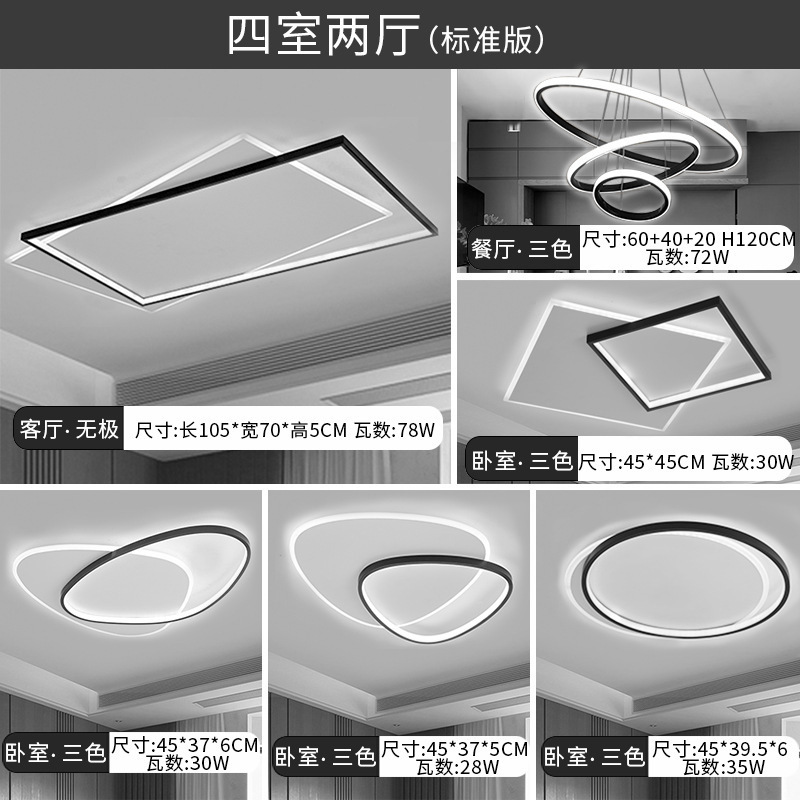 四室两厅(标准版)

客厅·无极 尺寸:长105*宽70*高5CM 瓦数:78W

餐厅·三色 尺寸:60+40+20 H120CM 瓦数:72W

卧室·三色 尺寸:45*45CM 瓦数:30W

卧室·三色 尺寸:45*37*6CM 瓦数:30W

卧室·三色 尺寸:45*37*5CM 瓦数:28W

卧室·三色 尺寸:45*39.5*6 瓦数:35W