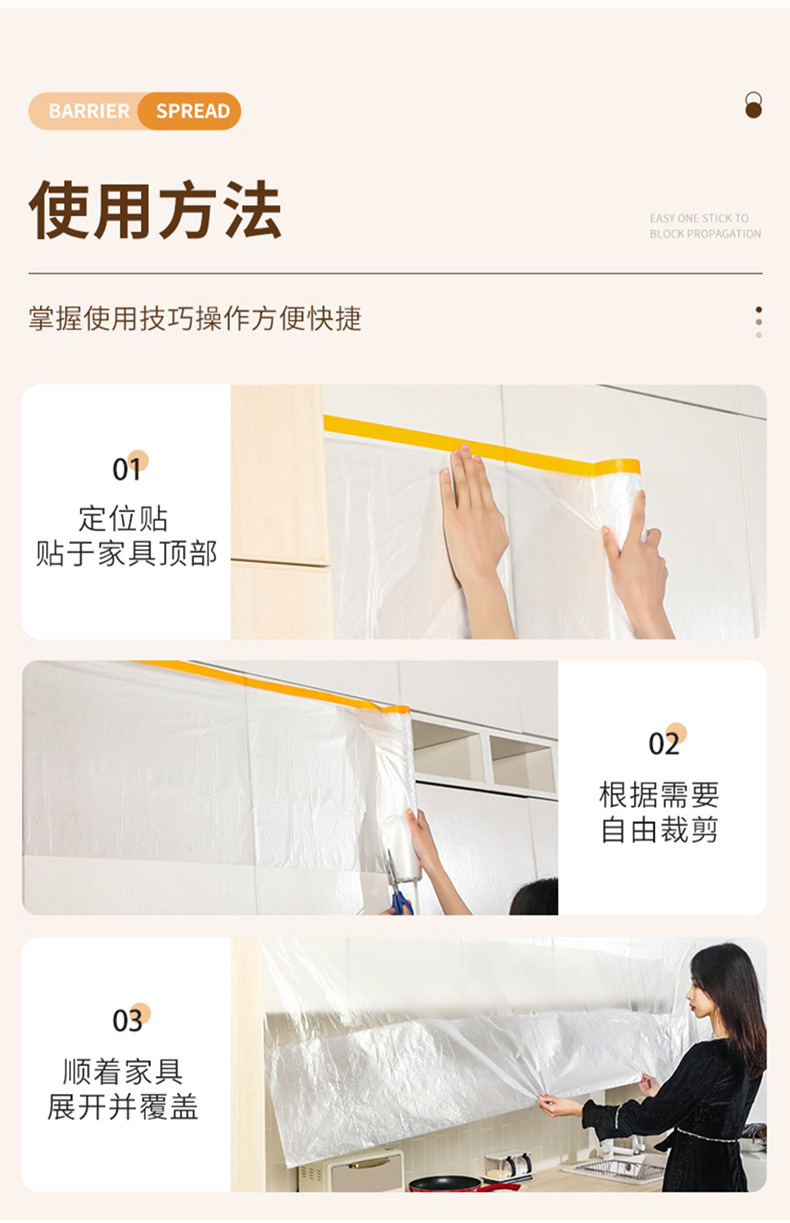 BARRIER SPREAD

使用方法

EASY ONE STICK TO BLOCK PROPAGATION

掌握使用技巧操作方便快捷

01
定位贴
贴于家具顶部

02
根据需要
自由裁剪

03
顺着家具
展开并覆盖