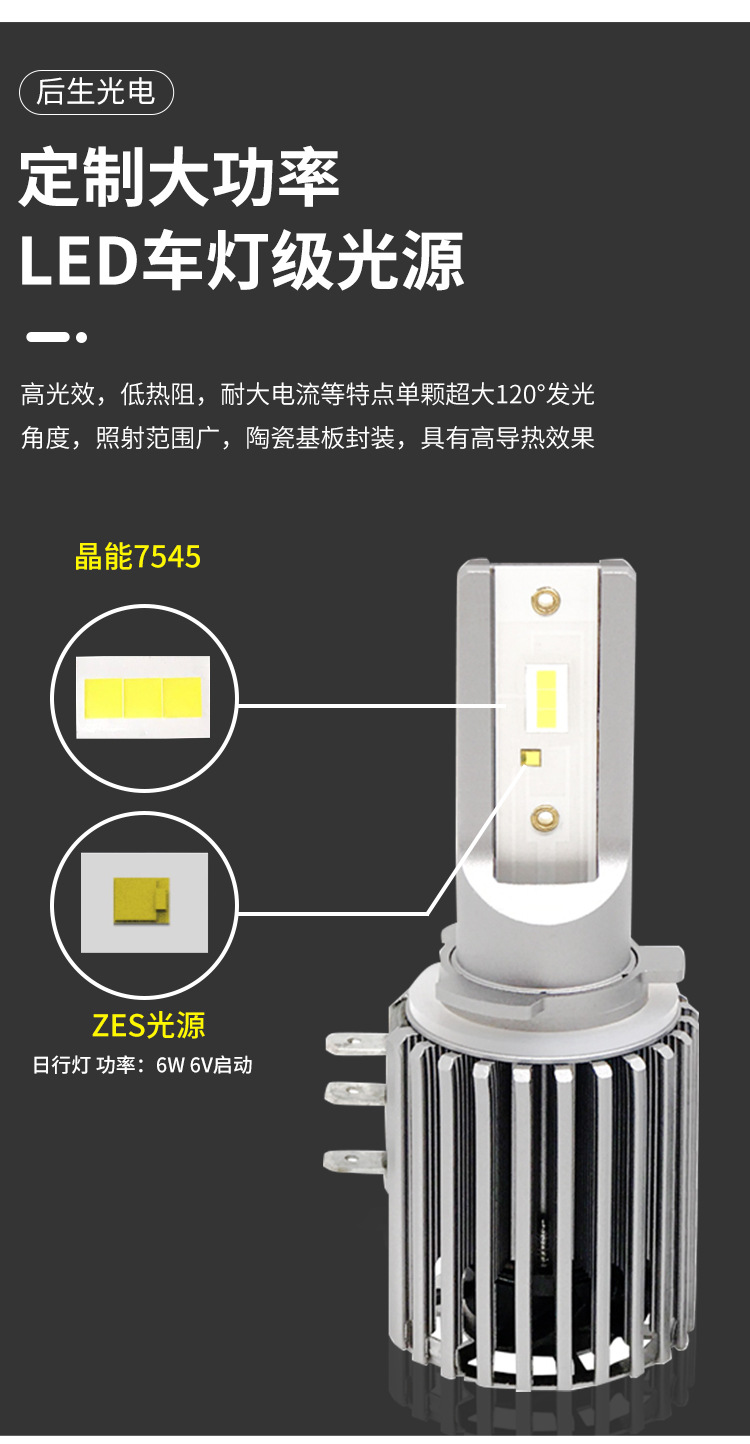 后生光电

定制大功率
LED车灯级光源

高光效，低热阻，耐大电流等特点单颗超大120°发光角度，照射范围广，陶瓷基板封装，具有高导热效果

晶能7545

ZES光源
日行灯 功率：6W 6V启动