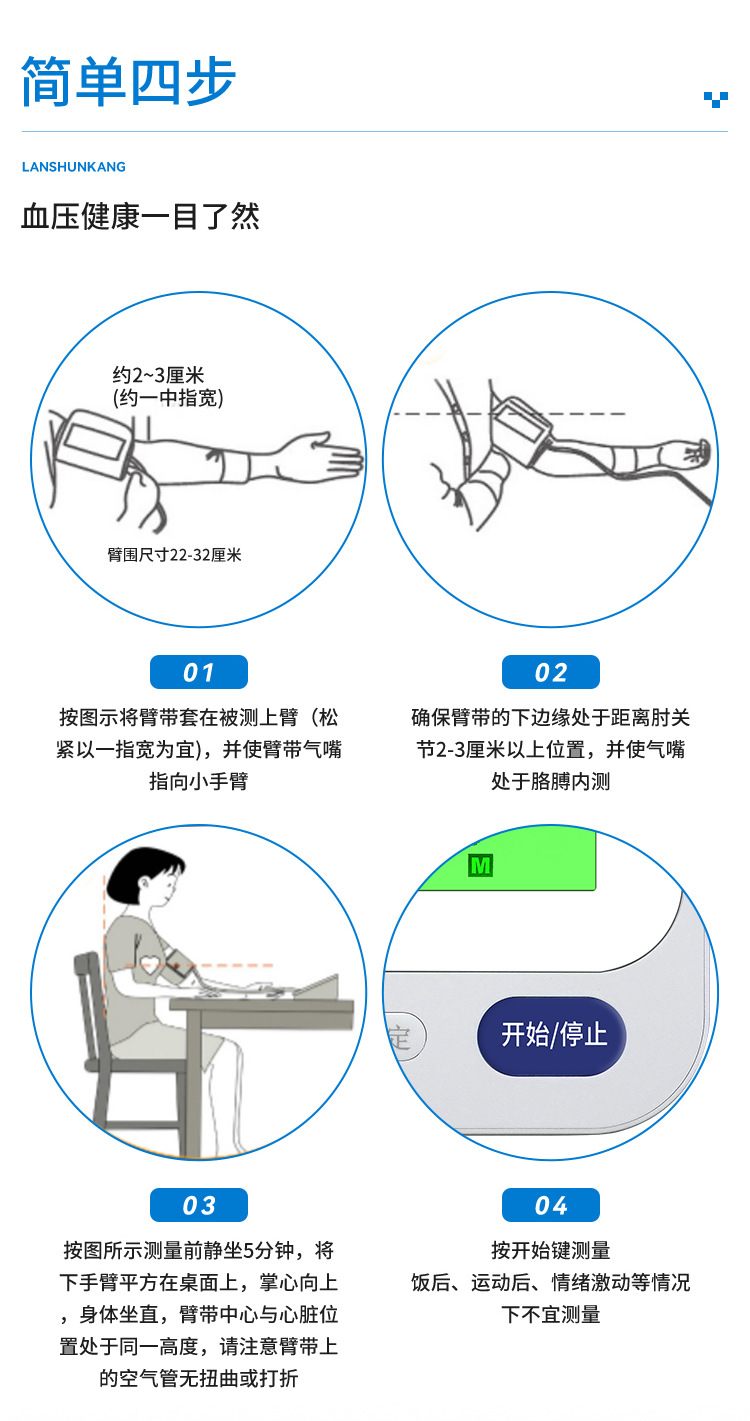 简单四步

LANSHUNKANG

血压健康一目了然

约2~3厘米
(约一中指宽)

臂围尺寸22-32厘米

01

按图示将臂带套在被测上臂（松紧以一指宽为宜），并使臂带气嘴指向小手臂

02

确保臂带的下边缘处于距离肘关节2-3厘米以上位置，并使气嘴处于胳膊内测

M

定

开始/停止

03

按图所示测量前静坐5分钟，将下手臂平方在桌面上，掌心向上，身体坐直，臂带中心与心脏位置处于同一高度，请注意臂带上的空气管无扭曲或打折

04

按开始键测量
饭后、运动后、情绪激动等情况下不宜测量