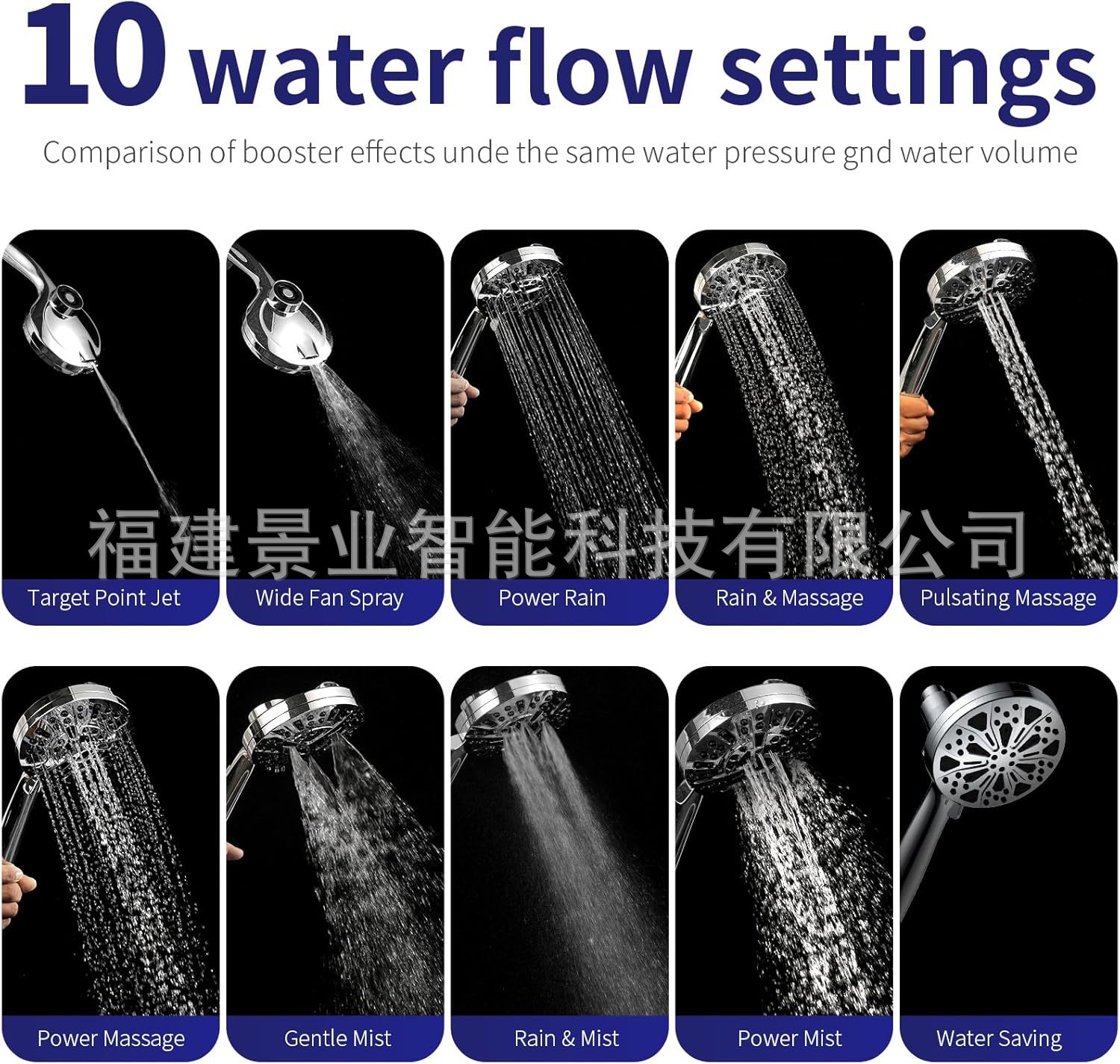 10 water flow settings

Comparison of booster effects unde the same water pressure gnd water volume

福建景业智能科技有限公司

Target Point Jet

Wide Fan Spray

Power Rain

Rain & Massage

Pulsating Massage

Power Massage

Gentle Mist

Rain & Mist

Power Mist

Water Saving