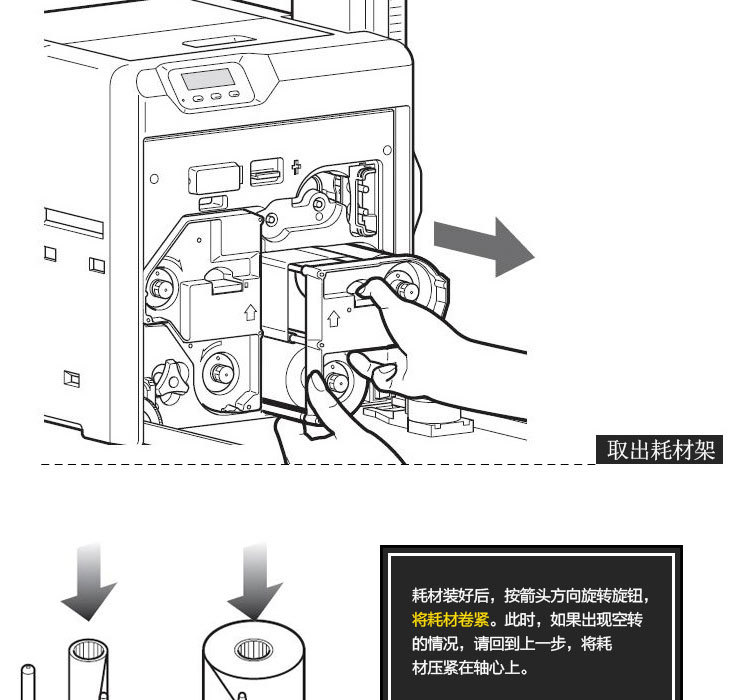 取出耗材架

耗材装好后，按箭头方向旋转旋钮，将耗材卷紧。此时，如果出现空转的情况，请回到上一步，将耗材压紧在轴心上。