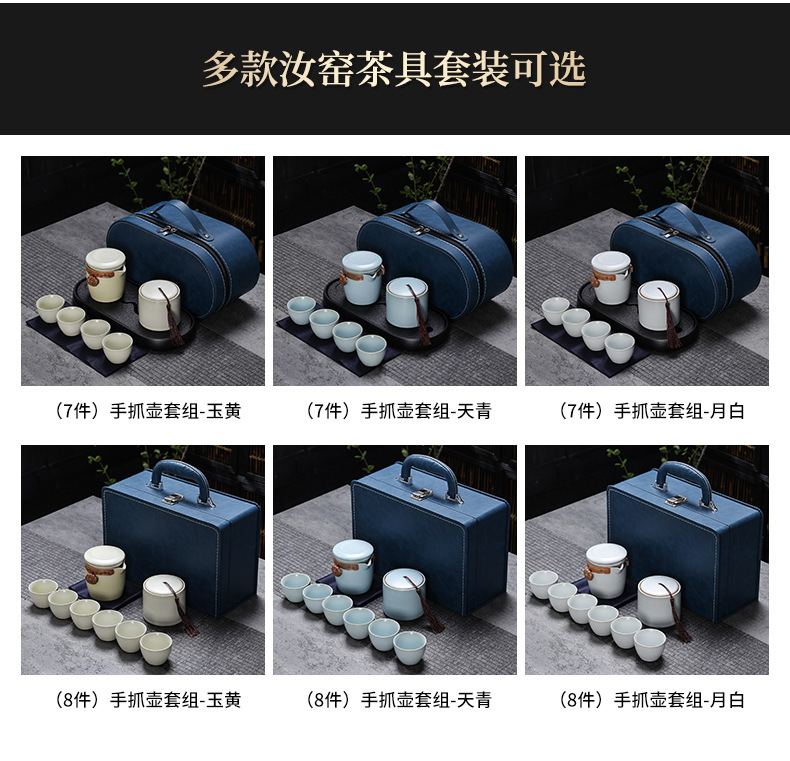 多款汝窑茶具套装可选

（7件）手抓壶套组-玉黄

（7件）手抓壶套组-天青

（7件）手抓壶套组-月白

（8件）手抓壶套组-玉黄

（8件）手抓壶套组-天青

（8件）手抓壶套组-月白