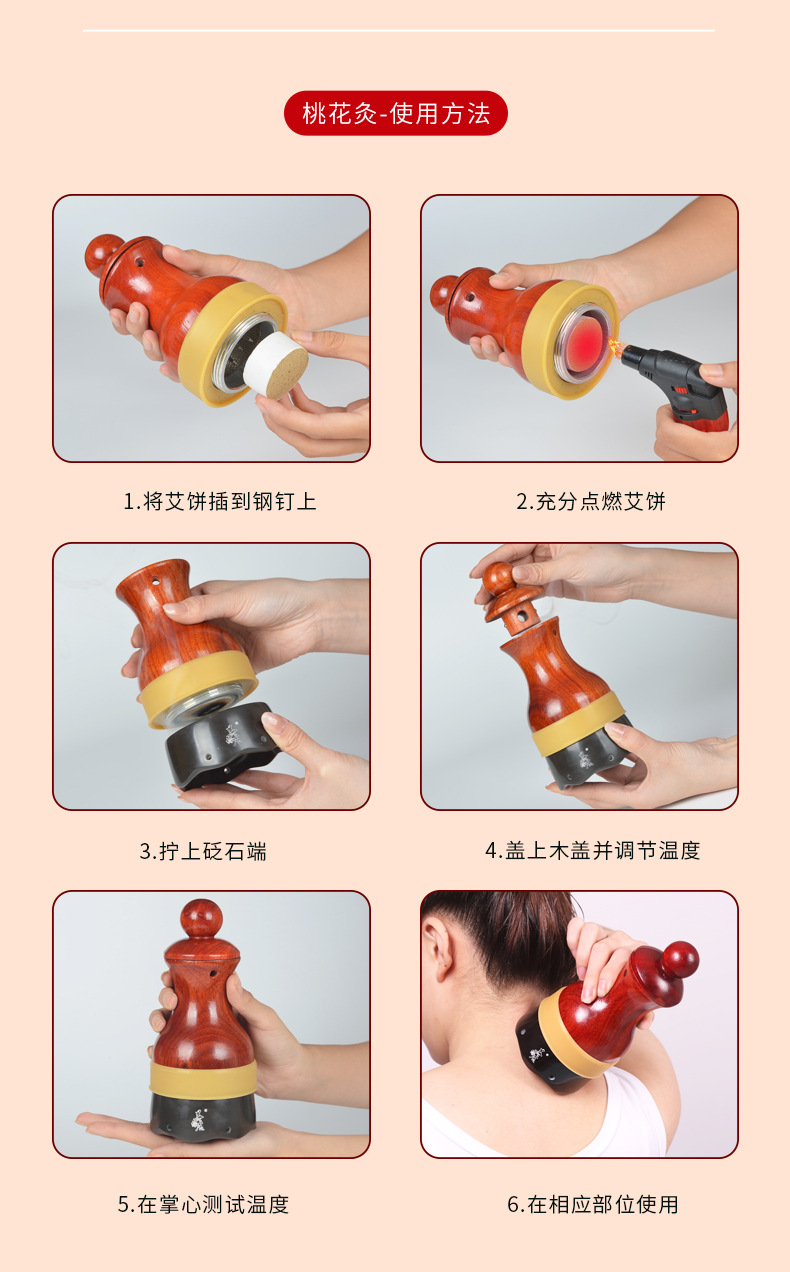 桃花灸-使用方法

1.将艾饼插到钢钉上

2.充分点燃艾饼

3.拧上砭石端

4.盖上木盖并调节温度

5.在掌心测试温度

6.在相应部位使用