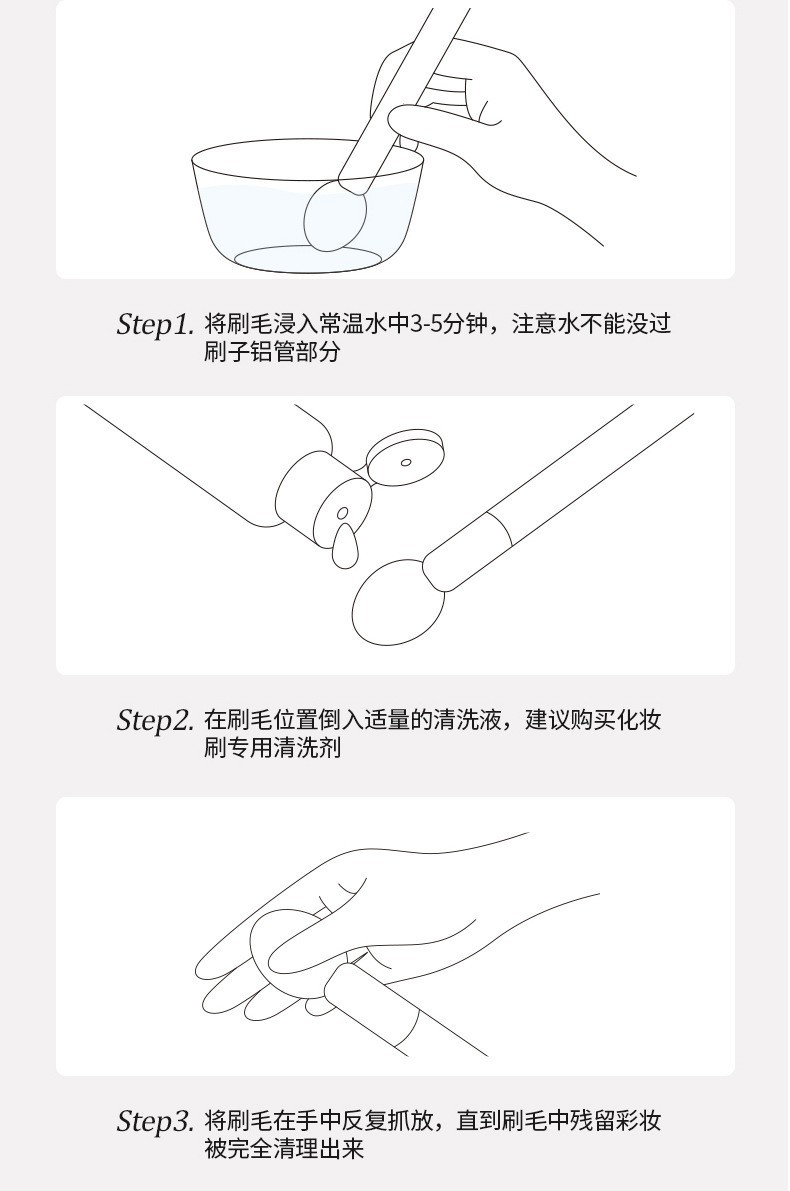 Step1. 将刷毛浸入常温水中3-5分钟，注意水不能没过刷子铝管部分

Step2. 在刷毛位置倒入适量的清洗液，建议购买化妆刷专用清洗剂

Step3. 将刷毛在手中反复抓放，直到刷毛中残留彩妆被完全清理出来