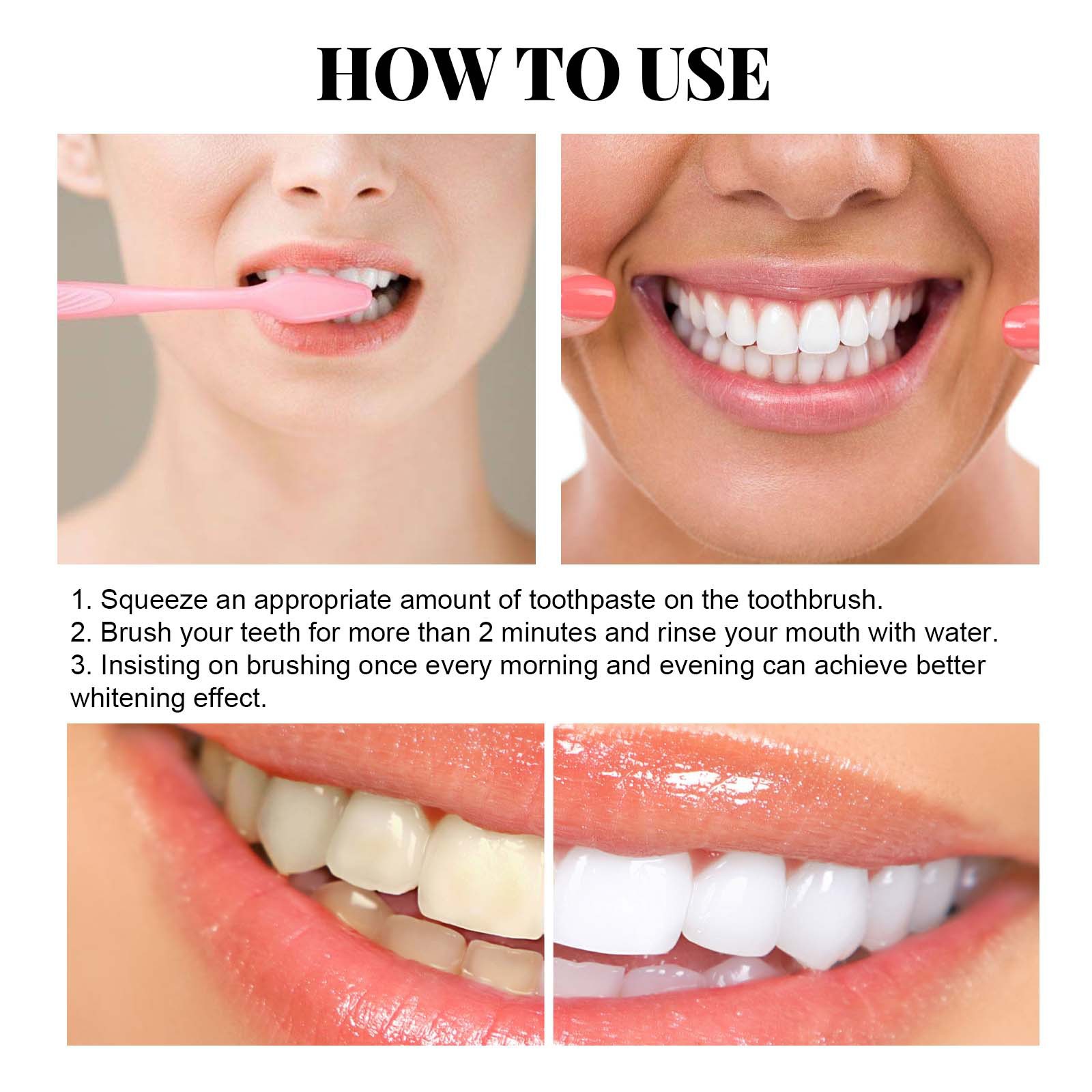 HOW TO USE

1. Squeeze an appropriate amount of toothpaste on the toothbrush.
2. Brush your teeth for more than 2 minutes and rinse your mouth with water.
3. Insisting on brushing once every morning and evening can achieve better whitening effect.