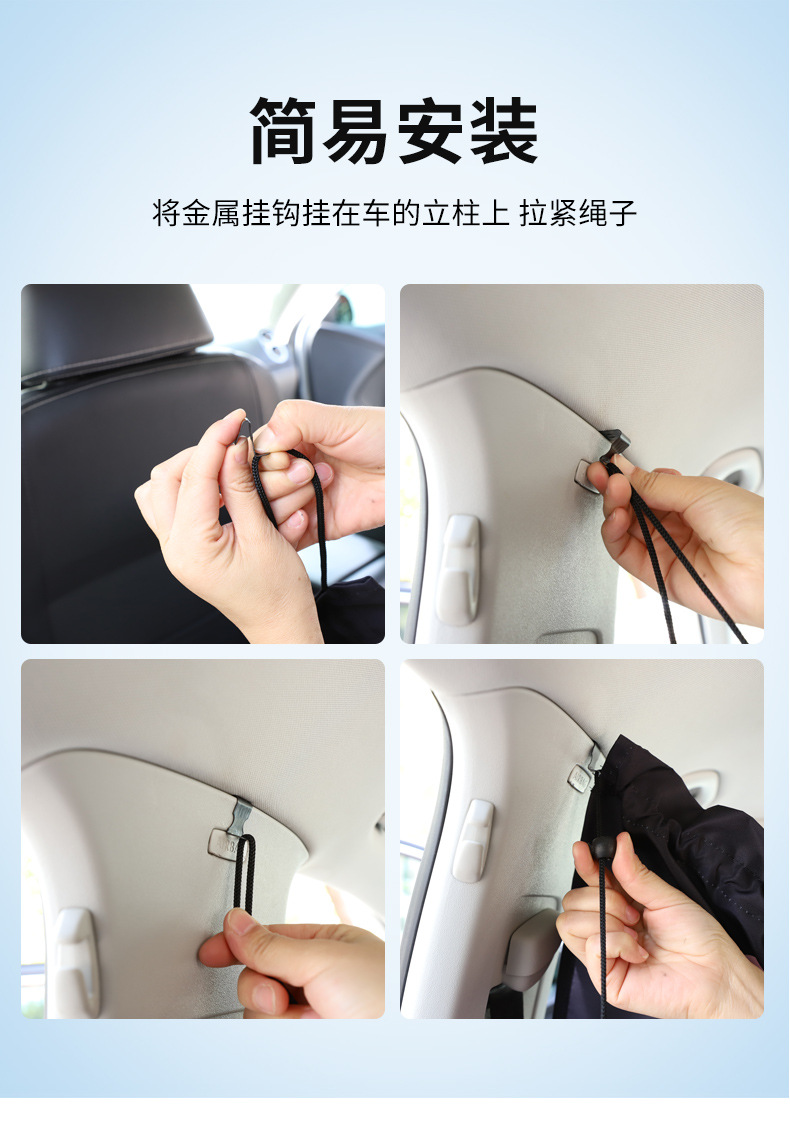 简易安装

将金属挂钩挂在车的立柱上 拉紧绳子