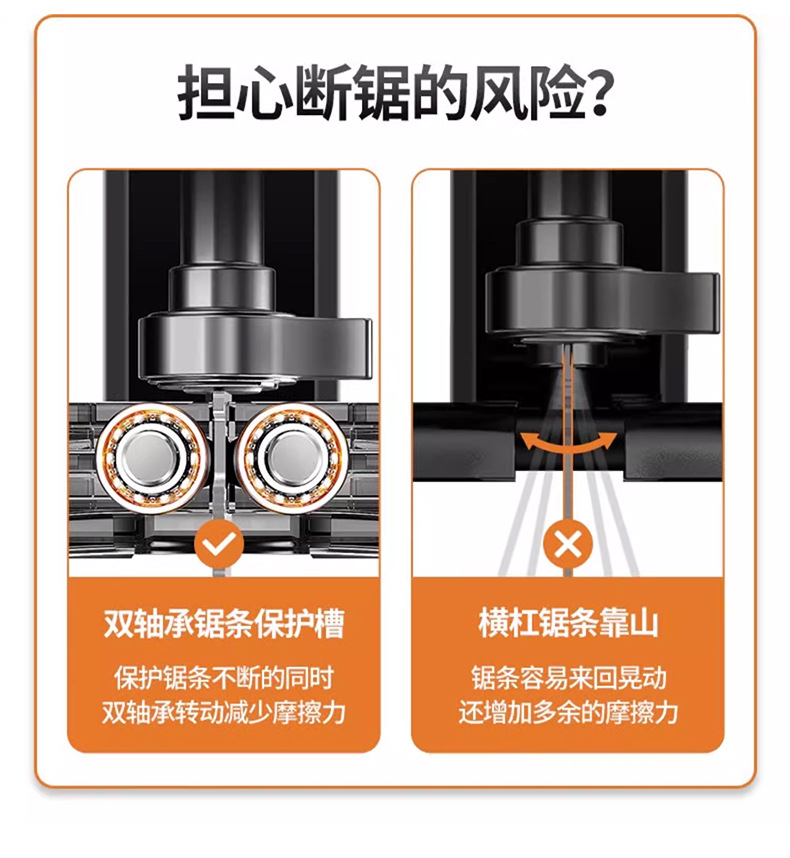 担心断锯的风险?

双轴承锯条保护槽

保护锯条不断的同时
双轴承转动减少摩擦力

横杠锯条靠山

锯条容易来回晃动
还增加多余的摩擦力