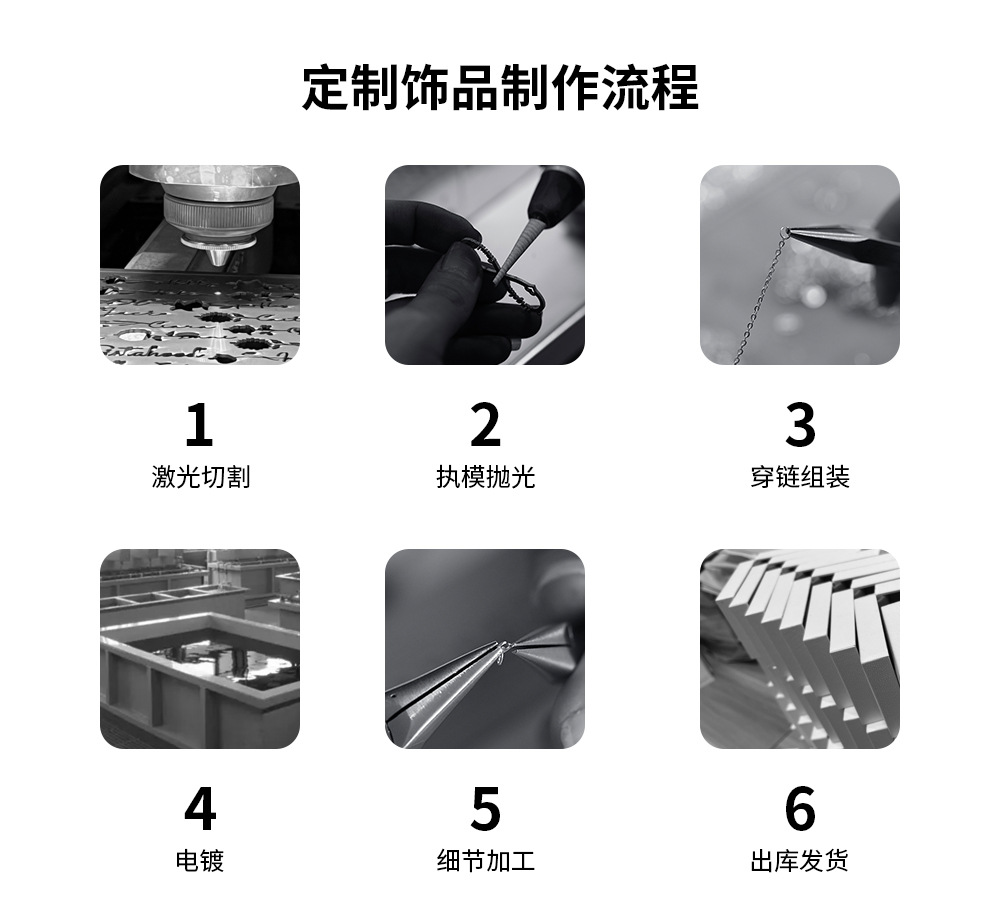 定制饰品制作流程

1
激光切割

2
执模抛光

3
穿链组装

4
电镀

5
细节加工

6
出库发货