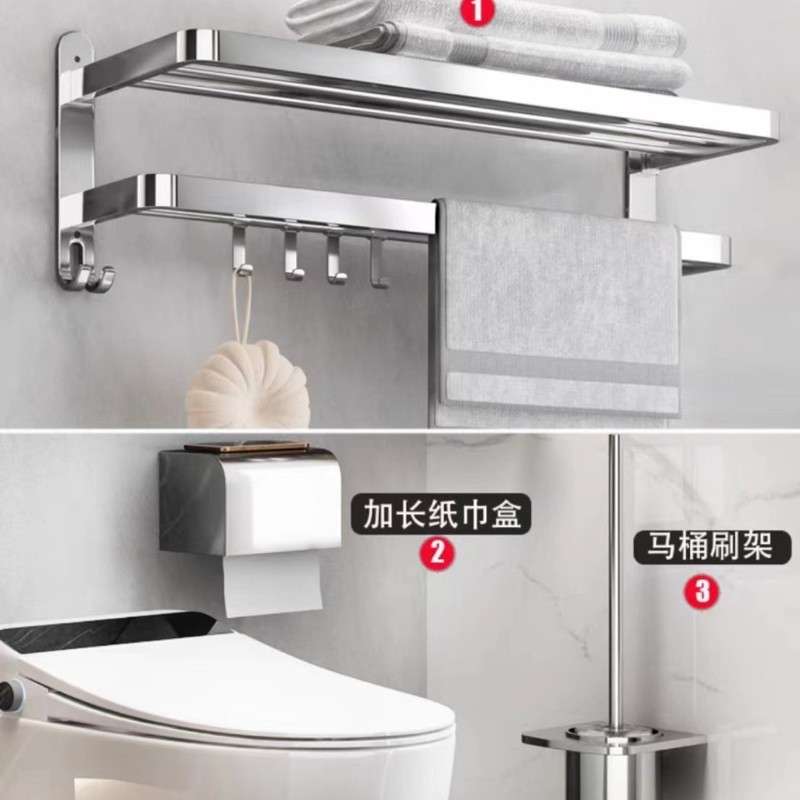 1

加长纸巾盒
2

马桶刷架
3