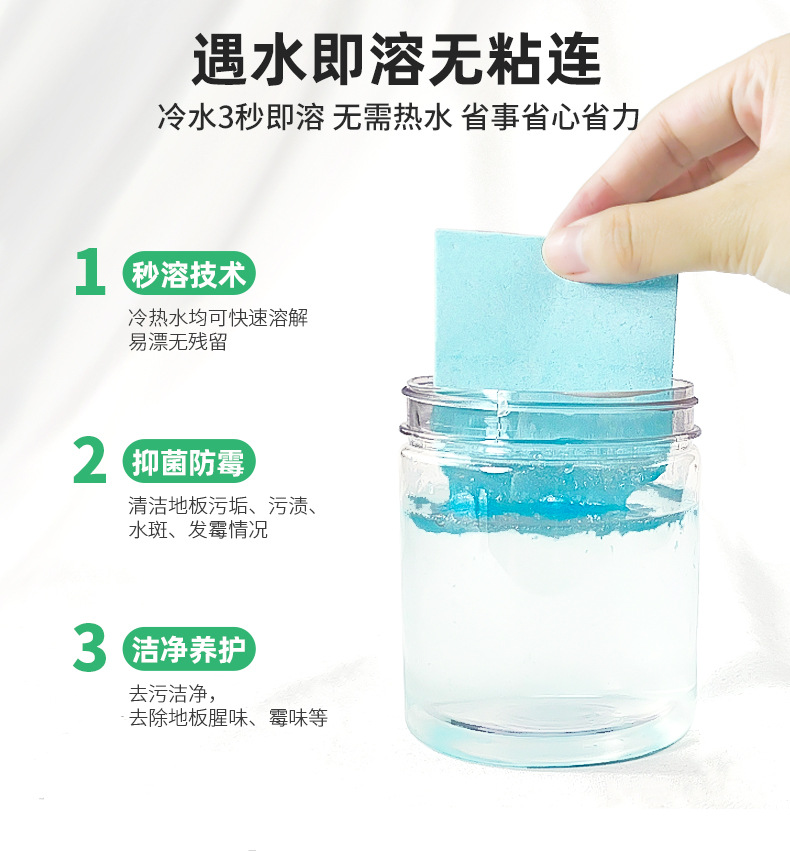 遇水即溶无粘连

冷水3秒即溶 无需热水 省事省心省力

1 秒溶技术

冷热水均可快速溶解
易漂无残留

2 抑菌防霉

清洁地板污垢、污渍、
水斑、发霉情况

3 洁净养护

去污洁净，
去除地板腥味、霉味等