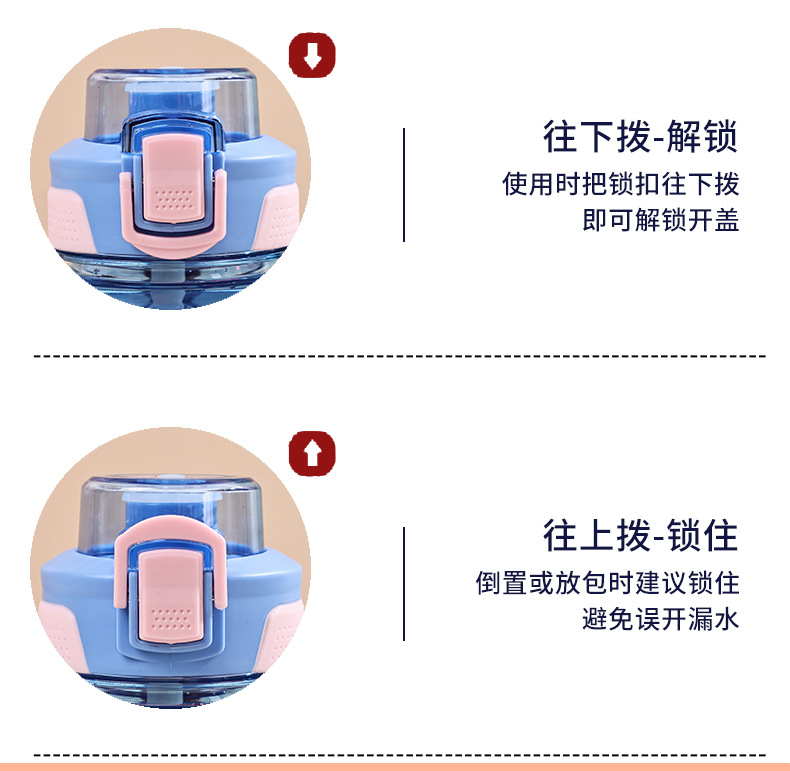 往下拨-解锁

使用时把锁扣往下拨
即可解锁开盖

往上拨-锁住

倒置或放包时建议锁住
避免误开漏水