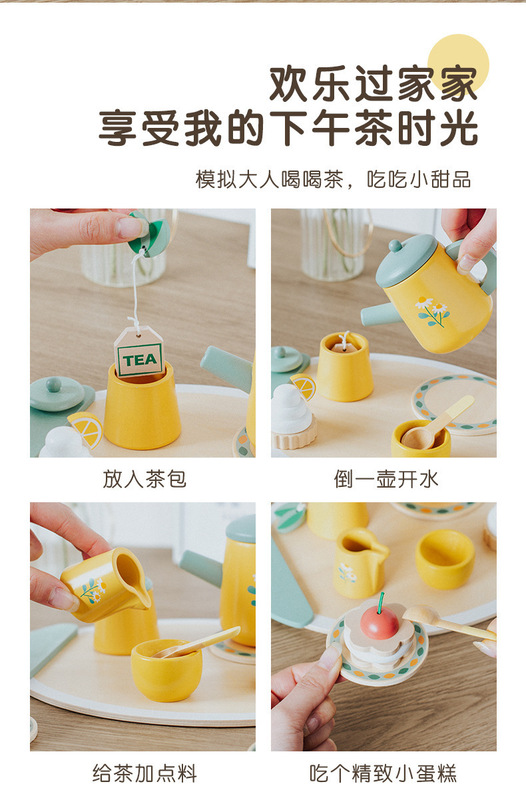 欢乐过家家
享受我的下午茶时光

模拟大人喝喝茶，吃吃小甜品

TEA

放入茶包

倒一壶开水

给茶加点料

吃个精致小蛋糕