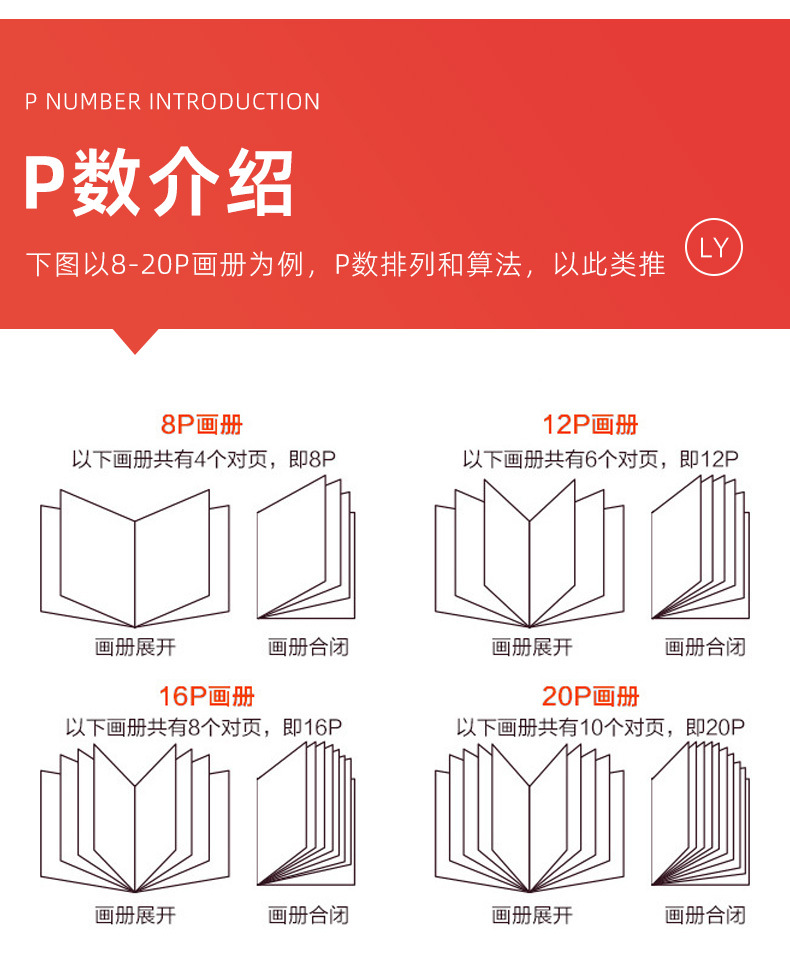 P NUMBER INTRODUCTION

P数介绍

下图以8-20P画册为例，P数排列和算法，以此类推

LY

8P画册
以下画册共有4个对页，即8P

画册展开

画册合闭

12P画册
以下画册共有6个对页，即12P

画册展开

画册合闭

16P画册
以下画册共有8个对页，即16P

画册展开

画册合闭

20P画册
以下画册共有10个对页，即20P

画册展开

画册合闭