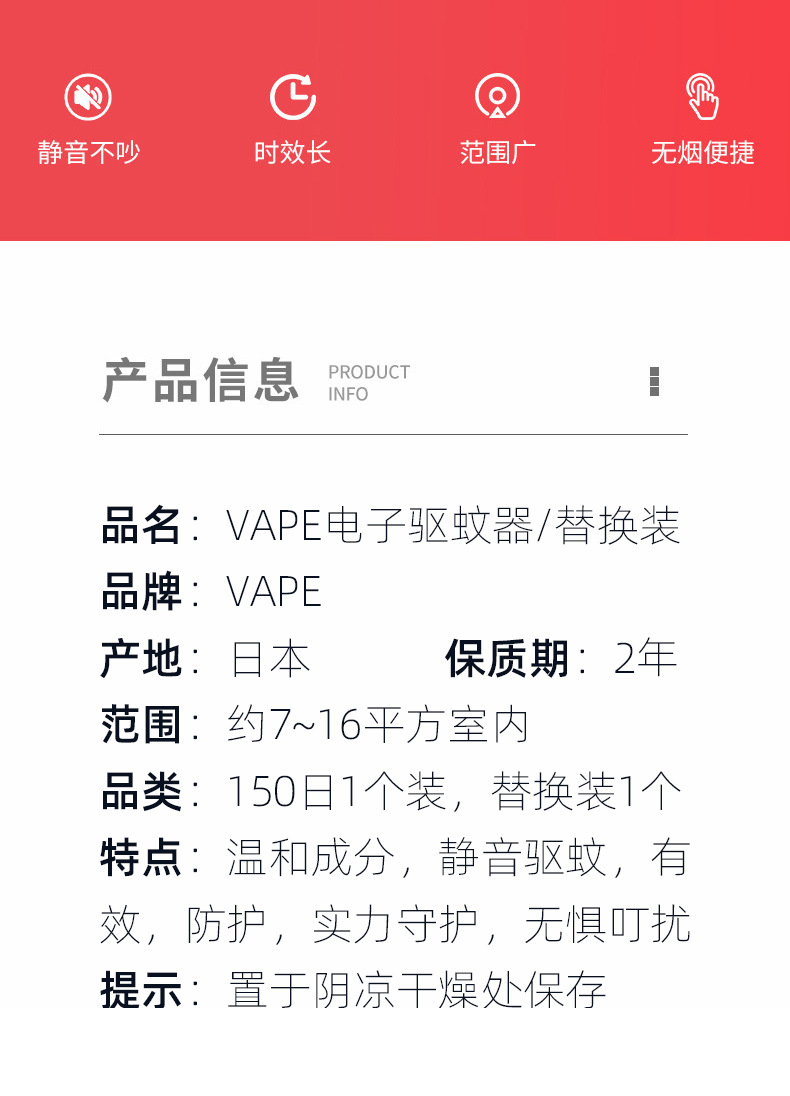 静音不吵 时效长 范围广 无烟便捷

产品信息 PRODUCT INFO

品名：VAPE电子驱蚊器/替换装
品牌：VAPE
产地：日本 保质期：2年
范围：约7~16平方室内
品类：150日1个装，替换装1个
特点：温和成分，静音驱蚊，有效，防护，实力守护，无惧叮扰
提示：置于阴凉干燥处保存