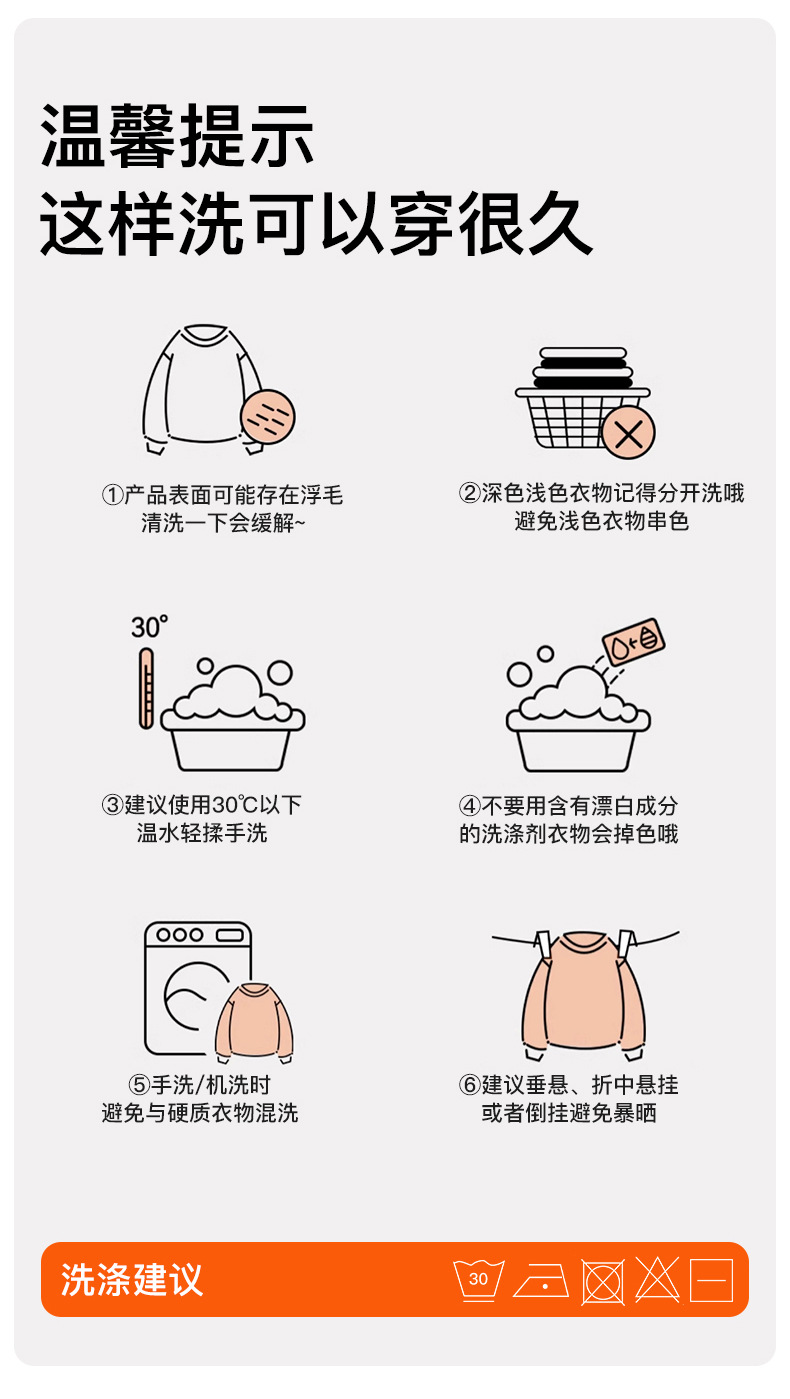 温馨提示
这样洗可以穿很久

①产品表面可能存在浮毛
清洗一下会缓解~

②深色浅色衣物记得分开洗哦
避免浅色衣物串色

30°

③建议使用30℃以下
温水轻揉手洗

④不要用含有漂白成分
的洗涤剂衣物会掉色哦

⑤手洗/机洗时
避免与硬质衣物混洗

⑥建议垂悬、折中悬挂
或者倒挂避免暴晒

洗涤建议

30