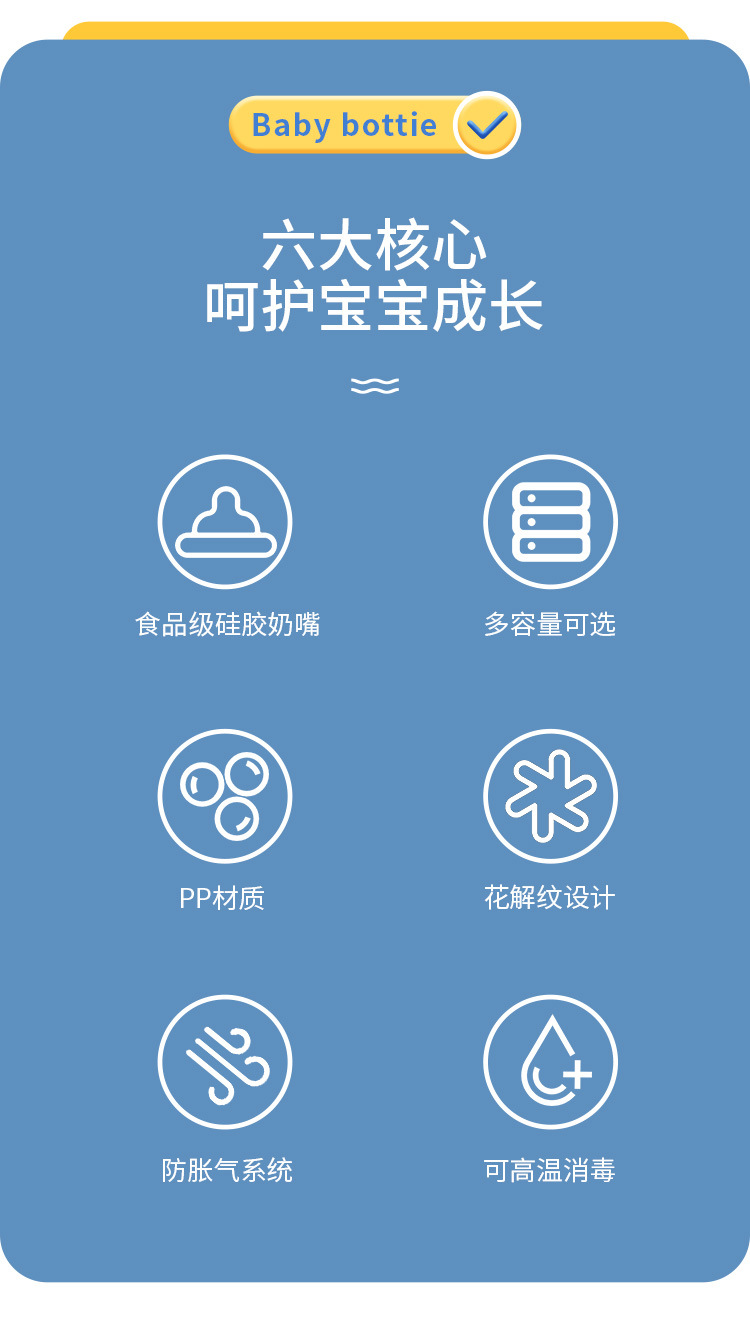 Baby bottie

六大核心
呵护宝宝成长

食品级硅胶奶嘴

多容量可选

PP材质

花解纹设计

防胀气系统

可高温消毒