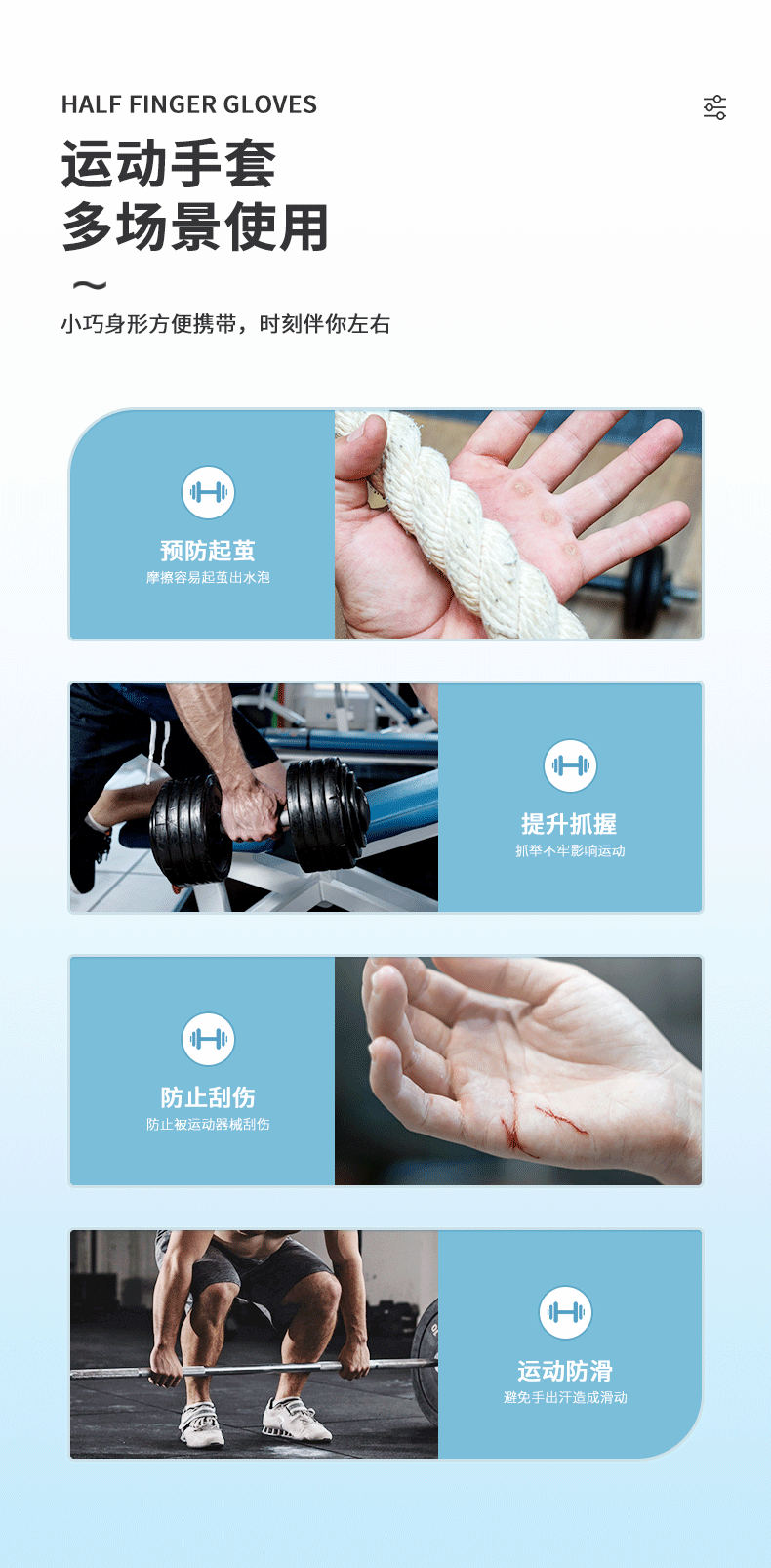 HALF FINGER GLOVES

运动手套
多场景使用

~

小巧身形方便携带，时刻伴你左右

预防起茧
摩擦容易起茧出水泡

提升抓握
抓举不牢影响运动

防止刮伤
防止被运动器械刮伤

运动防滑
避免手出汗造成滑动