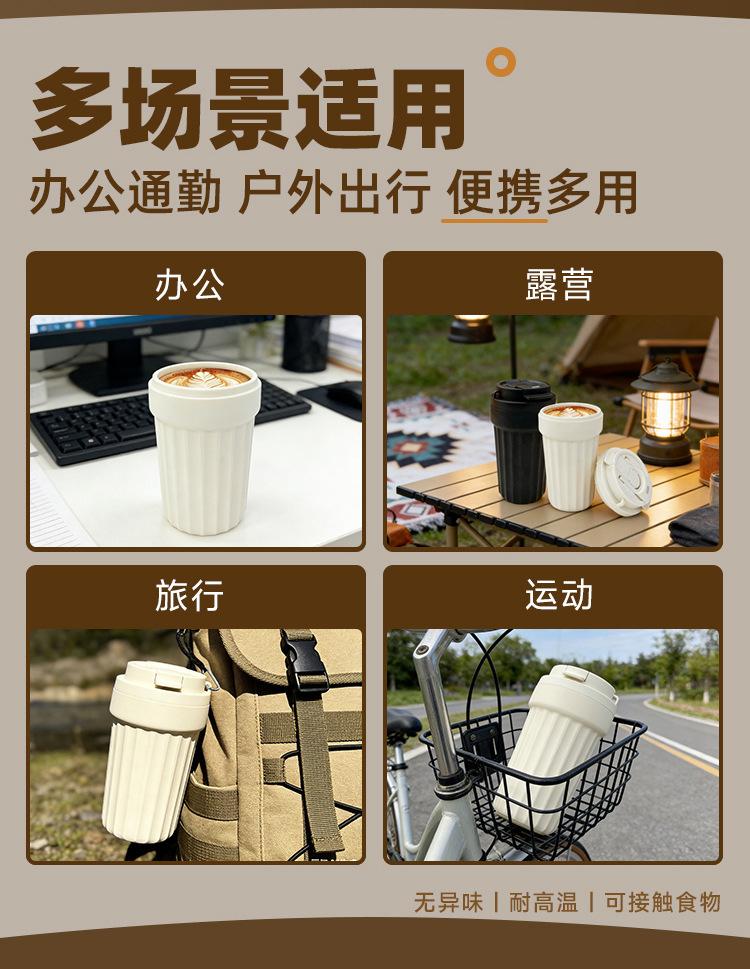 多场景适用

办公通勤 户外出行 便携多用

办公

露营

旅行

运动

无异味 | 耐高温 | 可接触食物