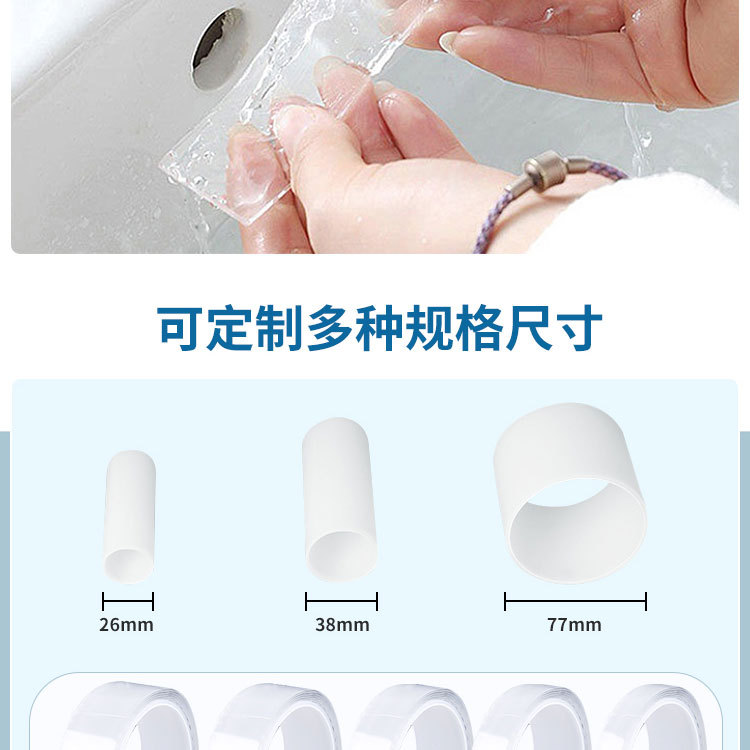 可定制多种规格尺寸

26mm

38mm

77mm