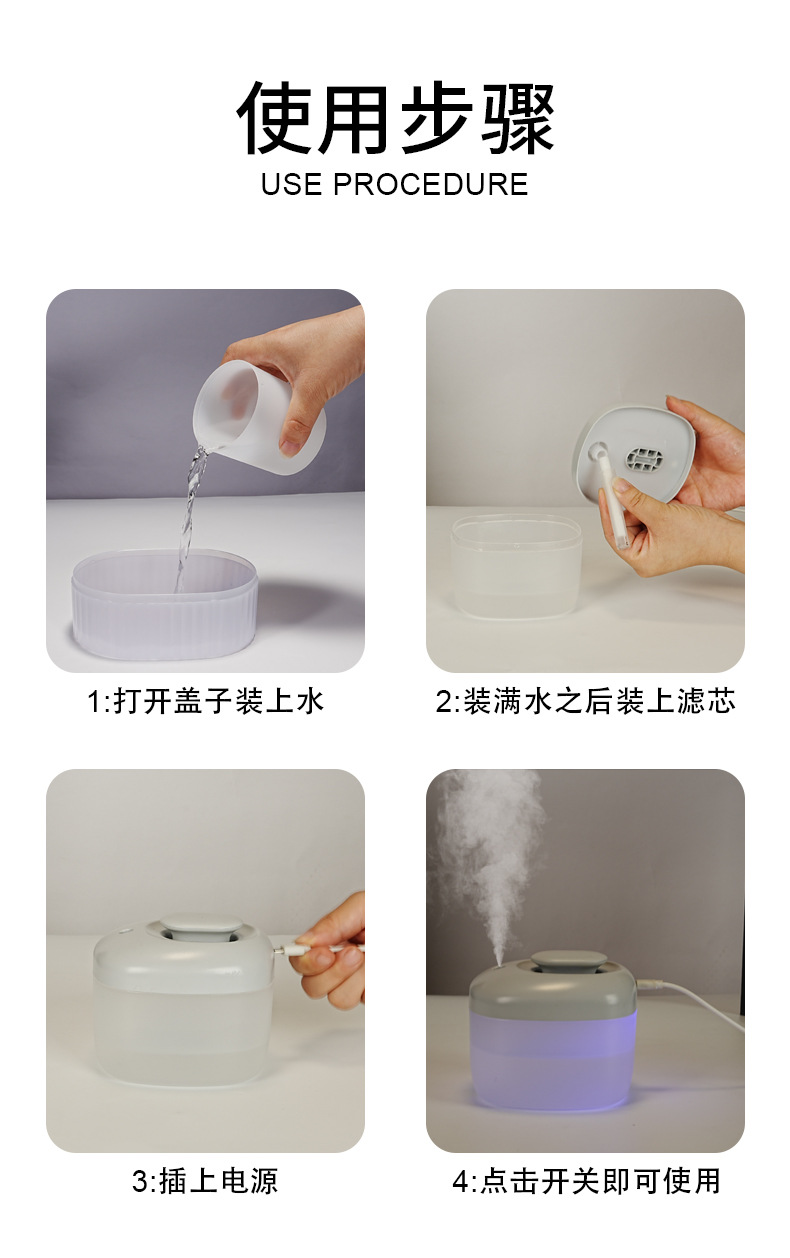 使用步骤
USE PROCEDURE

1:打开盖子装上水

2:装满水之后装上滤芯

3:插上电源

4:点击开关即可使用