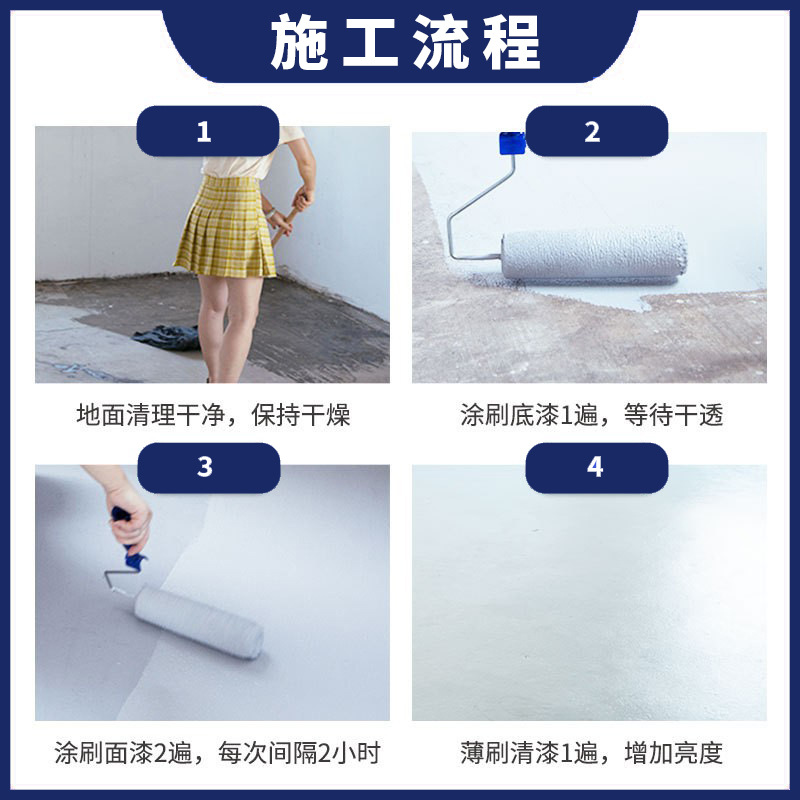 施工流程

1

地面清理干净，保持干燥

2

涂刷底漆1遍，等待干透

3

涂刷面漆2遍，每次间隔2小时

4

薄刷清漆1遍，增加亮度