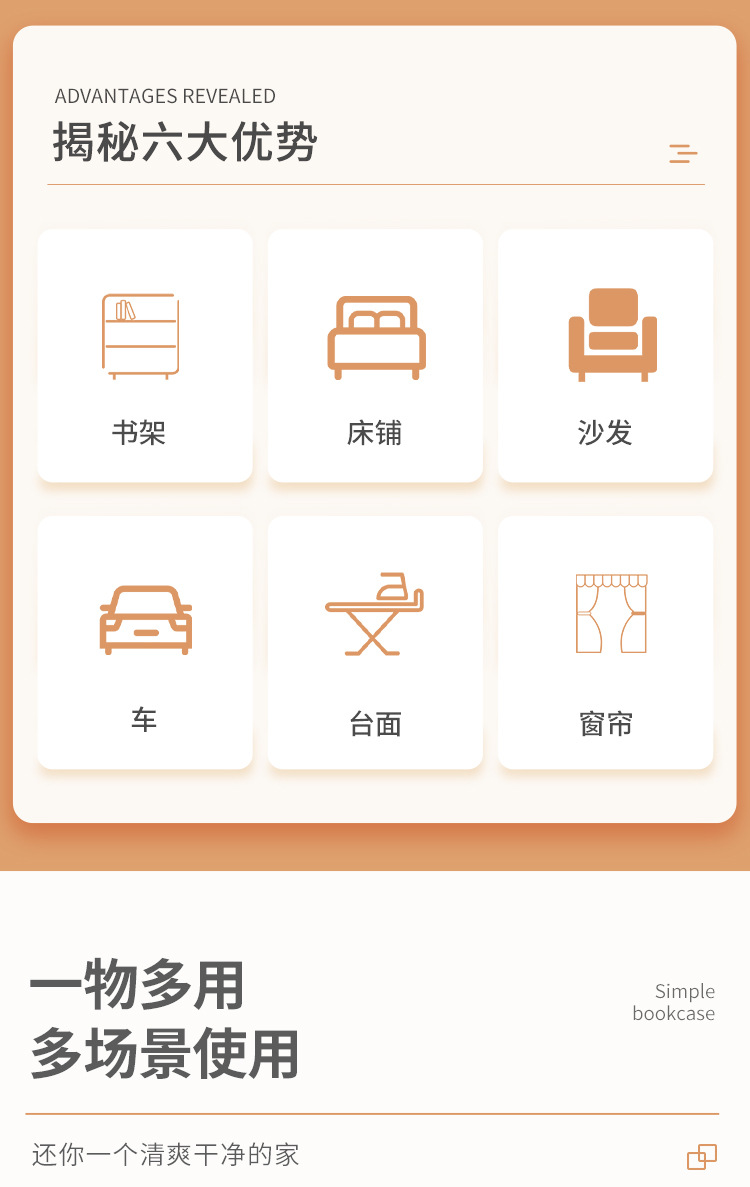 ADVANTAGES REVEALED
揭秘六大优势

书架

床铺

沙发

车

台面

窗帘

一物多用
多场景使用

Simple
bookcase

还你一个清爽干净的家