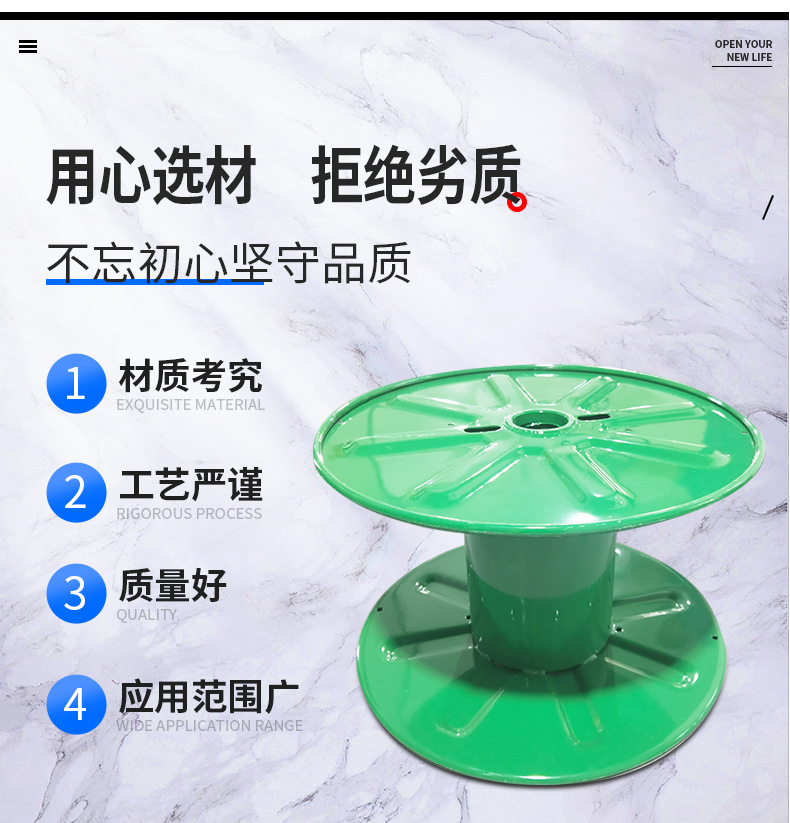 OPEN YOUR
NEW LIFE

用心选材 拒绝劣质

不忘初心坚守品质

1 材质考究
EXQUISITE MATERIAL

2 工艺严谨
RIGOROUS PROCESS

3 质量好
QUALITY

4 应用范围广
WIDE APPLICATION RANGE