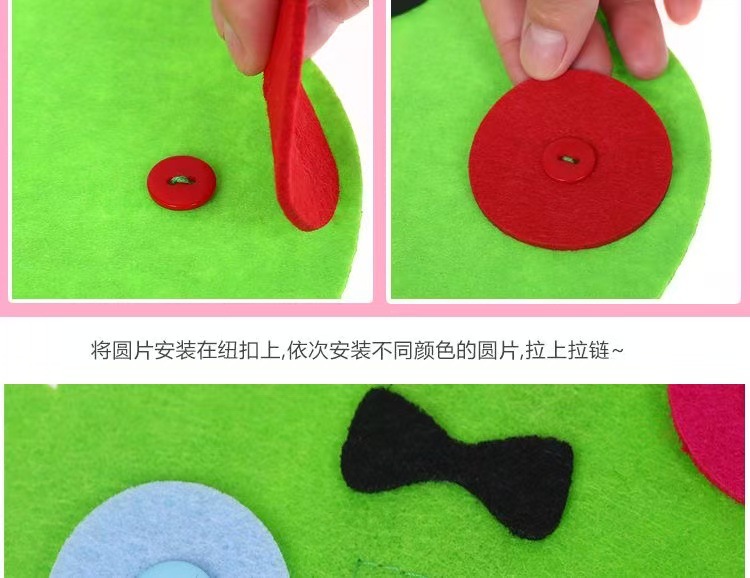 将圆片安装在纽扣上,依次安装不同颜色的圆片,拉上拉链~