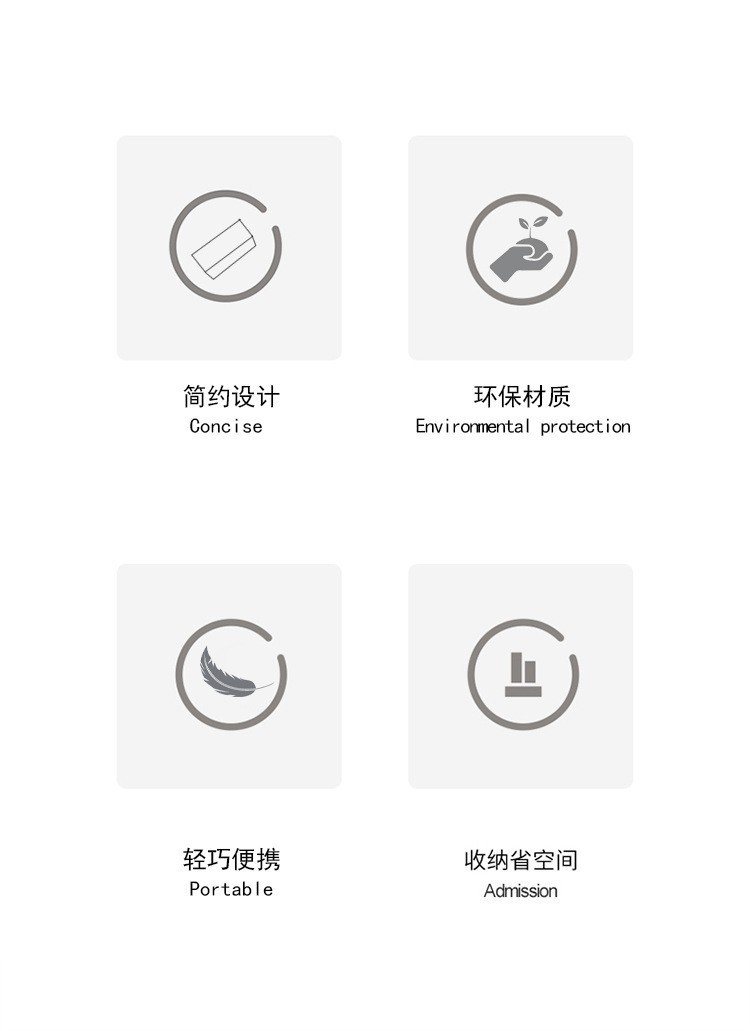 简约设计
Concise

环保材质
Environmental protection

轻巧便携
Portable

收纳省空间
Admission