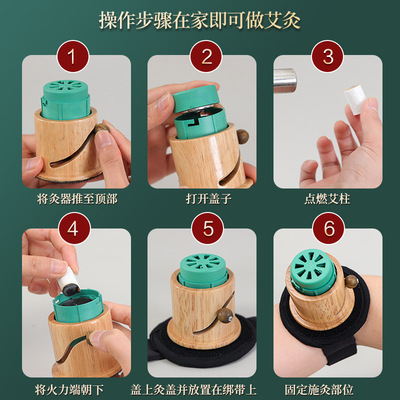 操作步骤在家即可做艾灸

1

将灸器推至顶部

2

打开盖子

3

点燃艾柱

4

将火力端朝下

5

盖上灸盖并放置在绑带上

6

固定施灸部位