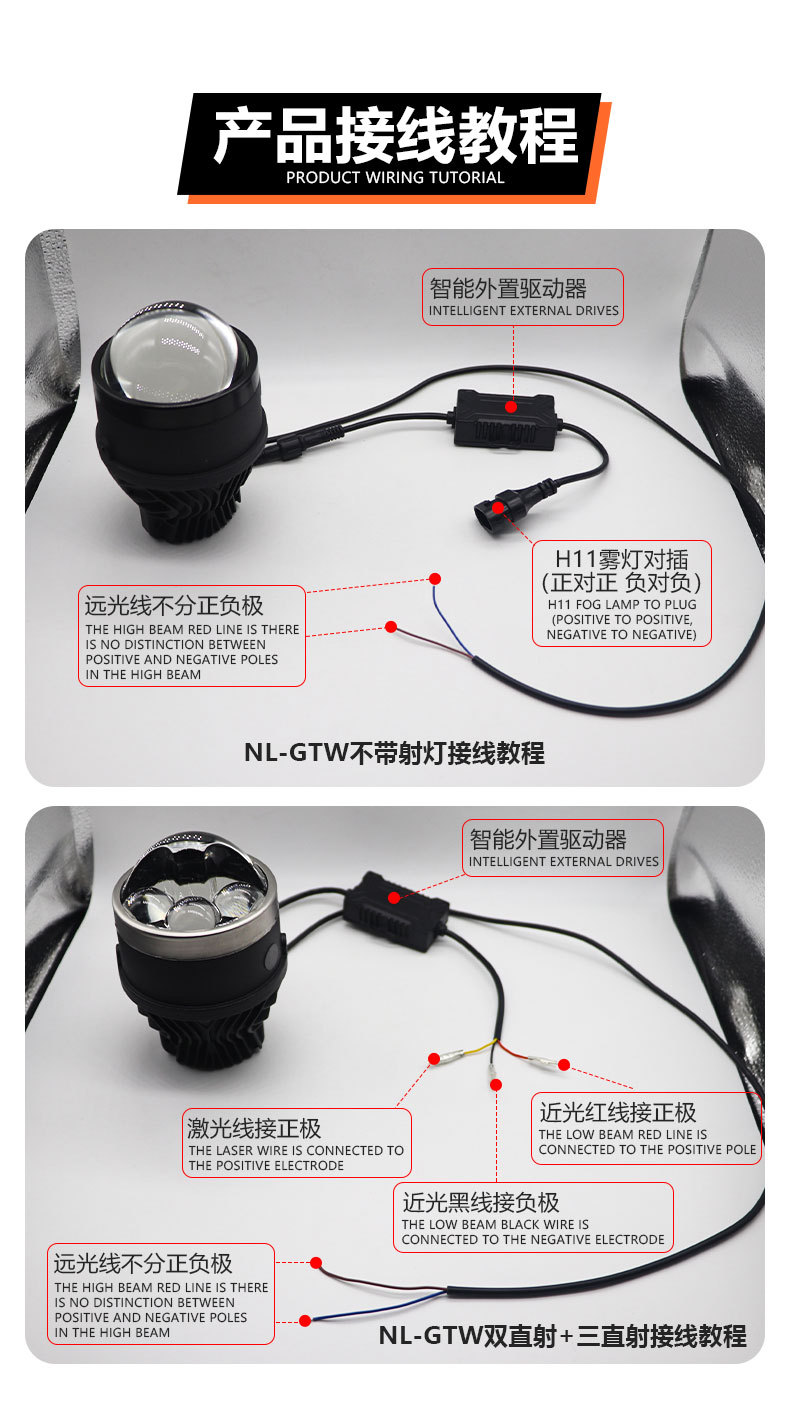 产品接线教程
PRODUCT WIRING TUTORIAL

智能外置驱动器
INTELLIGENT EXTERNAL DRIVES

H11雾灯对插
(正对正 负对负)
H11 FOG LAMP TO PLUG
(POSITIVE TO POSITIVE, NEGATIVE TO NEGATIVE)

远光线不分正负极
THE HIGH BEAM RED LINE IS THERE IS NO DISTINCTION BETWEEN POSITIVE AND NEGATIVE POLES IN THE HIGH BEAM

NL-GTW不带射灯接线教程

智能外置驱动器
INTELLIGENT EXTERNAL DRIVES

激光线接正极
THE LASER WIRE IS CONNECTED TO THE POSITIVE ELECTRODE

近光红线接正极
THE LOW BEAM RED LINE IS CONNECTED TO THE POSITIVE POLE

近光黑线接负极
THE LOW BEAM BLACK WIRE IS CONNECTED TO THE NEGATIVE ELECTRODE

远光线不分正负极
THE HIGH BEAM RED LINE IS THERE IS NO DISTINCTION BETWEEN POSITIVE AND NEGATIVE POLES IN THE HIGH BEAM

NL-GTW双直射+三直射接线教程