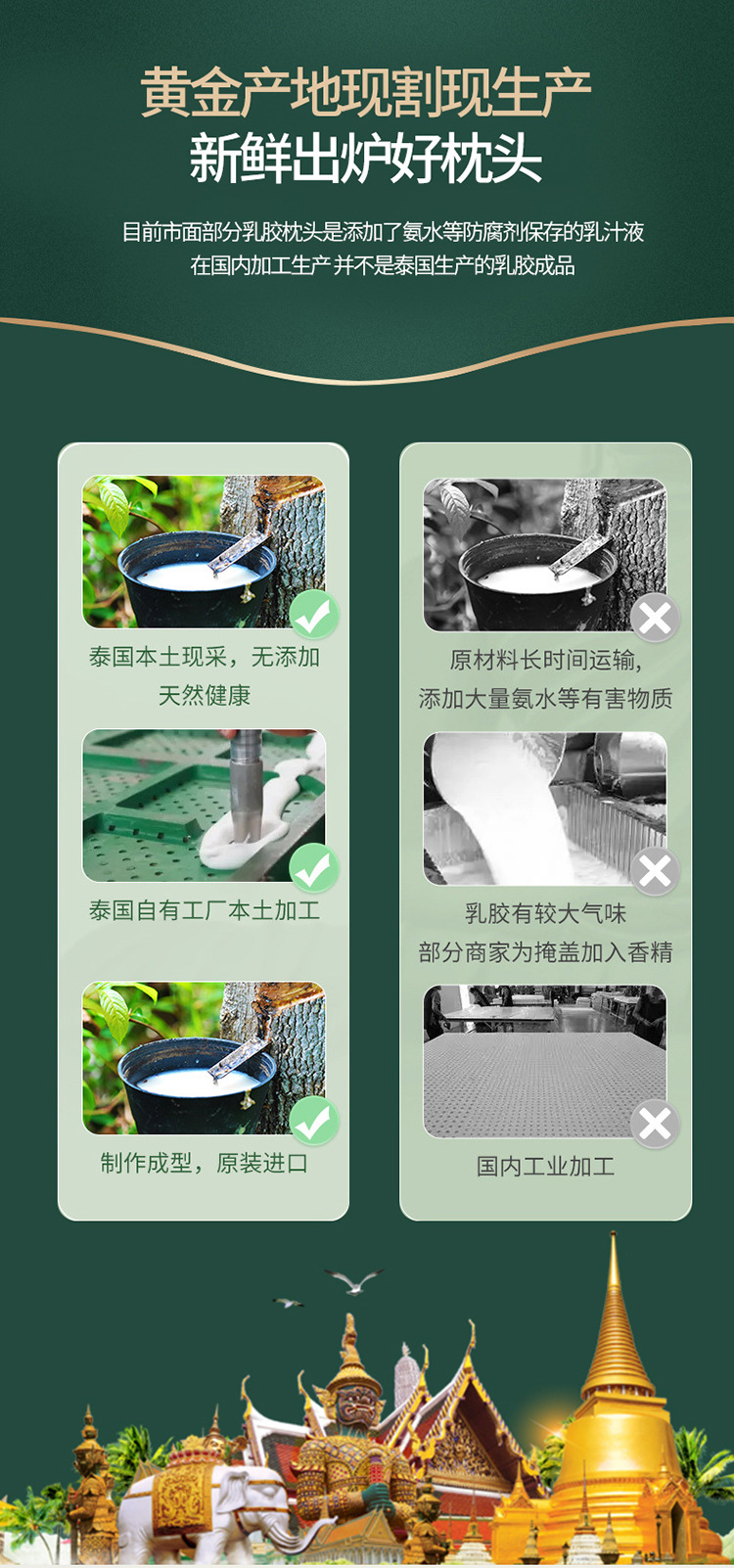 黄金产地现割现生产
新鲜出炉好枕头

目前市面部分乳胶枕头是添加了氨水等防腐剂保存的乳汁液
在国内加工生产 并不是泰国生产的乳胶成品

泰国本土现采，无添加
天然健康

泰国自有工厂本土加工

制作成型，原装进口

原材料长时间运输,
添加大量氨水等有害物质

乳胶有较大气味
部分商家为掩盖加入香精

国内工业加工