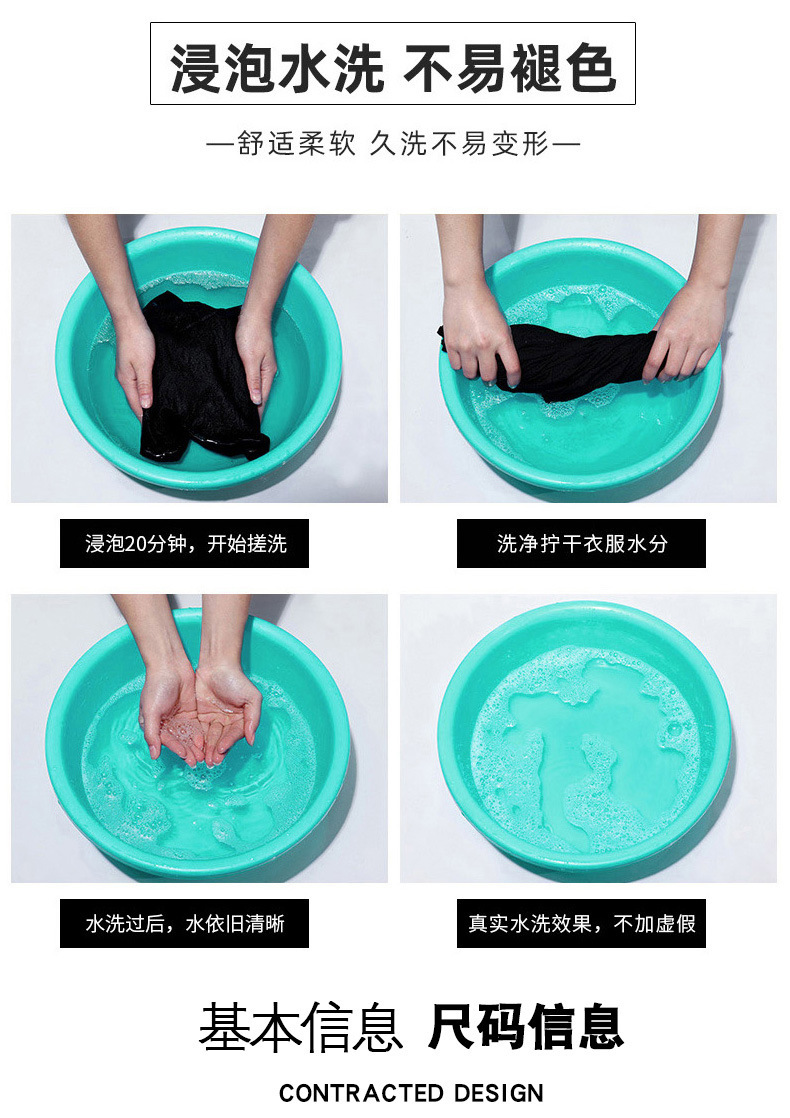 浸泡水洗 不易褪色

—舒适柔软 久洗不易变形—

浸泡20分钟，开始搓洗

洗净拧干衣服水分

水洗过后，水依旧清晰

真实水洗效果，不加虚假

基本信息 尺码信息

CONTRACTED DESIGN