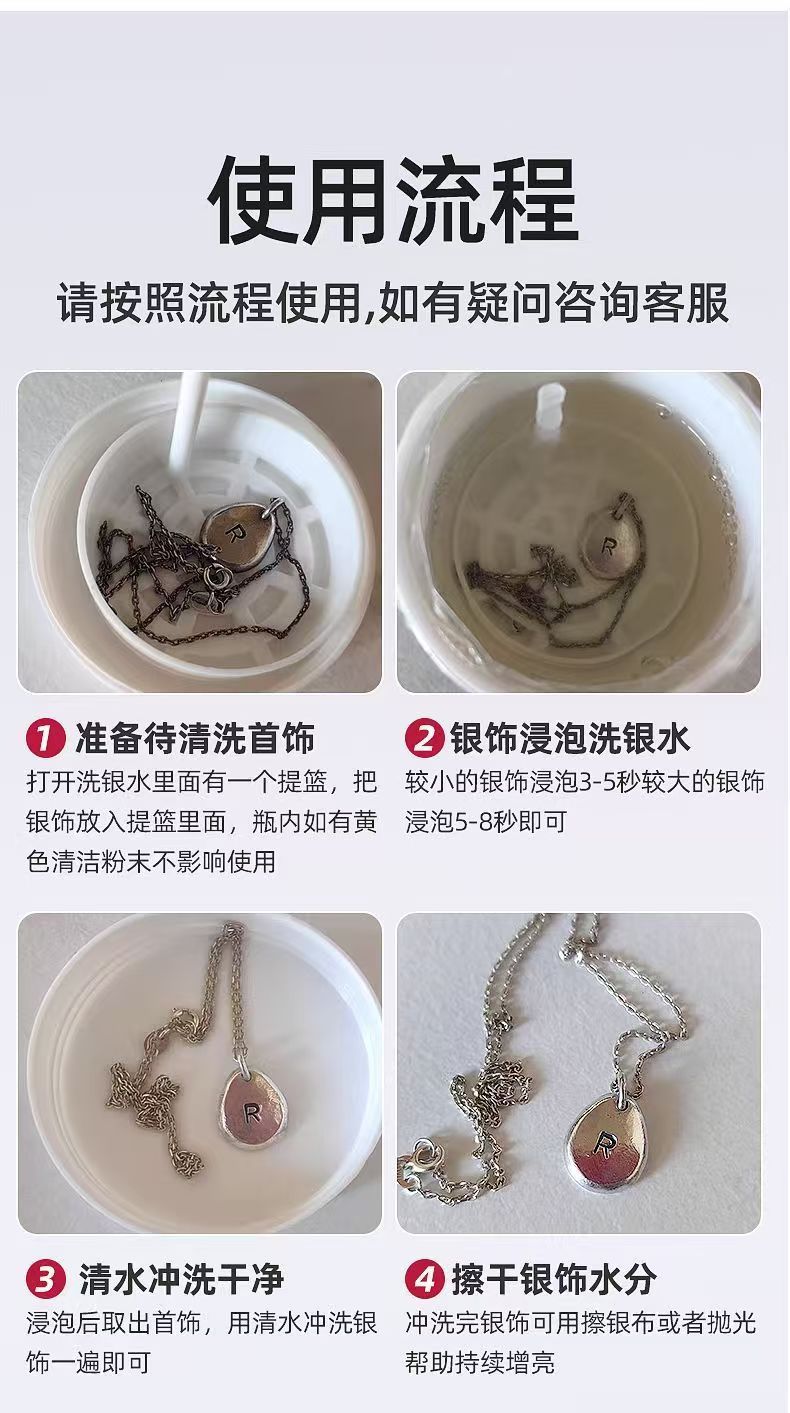 使用流程

请按照流程使用,如有疑问咨询客服

R

R

1 准备待清洗首饰

打开洗银水里面有一个提篮，把银饰放入提篮里面，瓶内如有黄色清洁粉末不影响使用

2 银饰浸泡洗银水

较小的银饰浸泡3-5秒较大的银饰浸泡5-8秒即可

R

R

3 清水冲洗干净

浸泡后取出首饰，用清水冲洗银饰一遍即可

4 擦干银饰水分

冲洗完银饰可用擦银布或者抛光帮助持续增亮