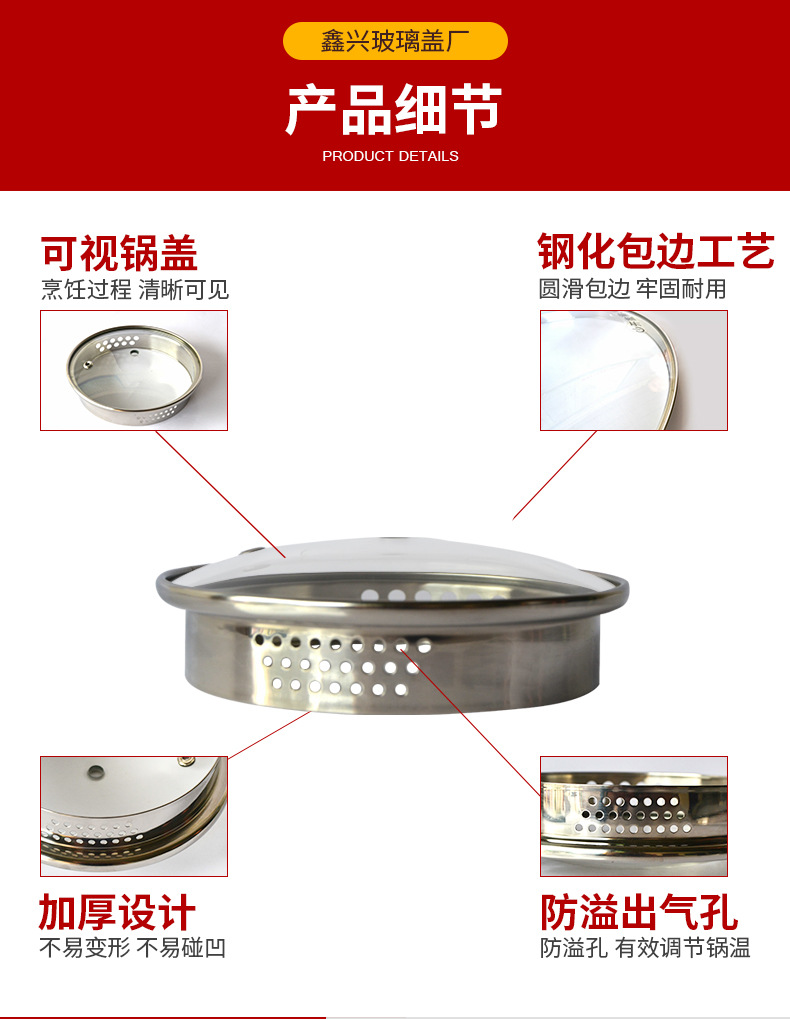 鑫兴玻璃盖厂

产品细节

PRODUCT DETAILS

可视锅盖

烹饪过程 清晰可见

钢化包边工艺

圆滑包边 牢固耐用

加厚设计

不易变形 不易碰凹

防溢出气孔

防溢孔 有效调节锅温